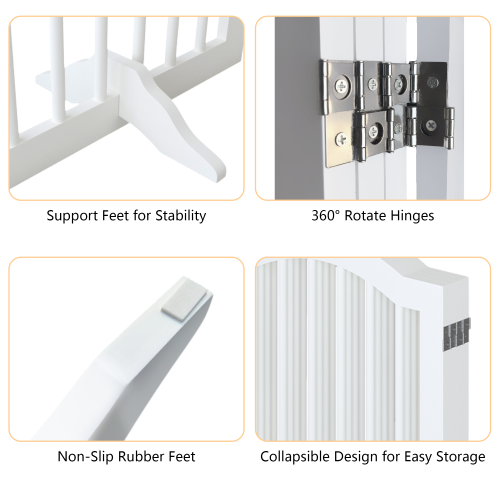 Support Feet for Stability

360° Rotate Hinges

Non-Slip Rubber Feet

Collapsible Design for Easy Storage