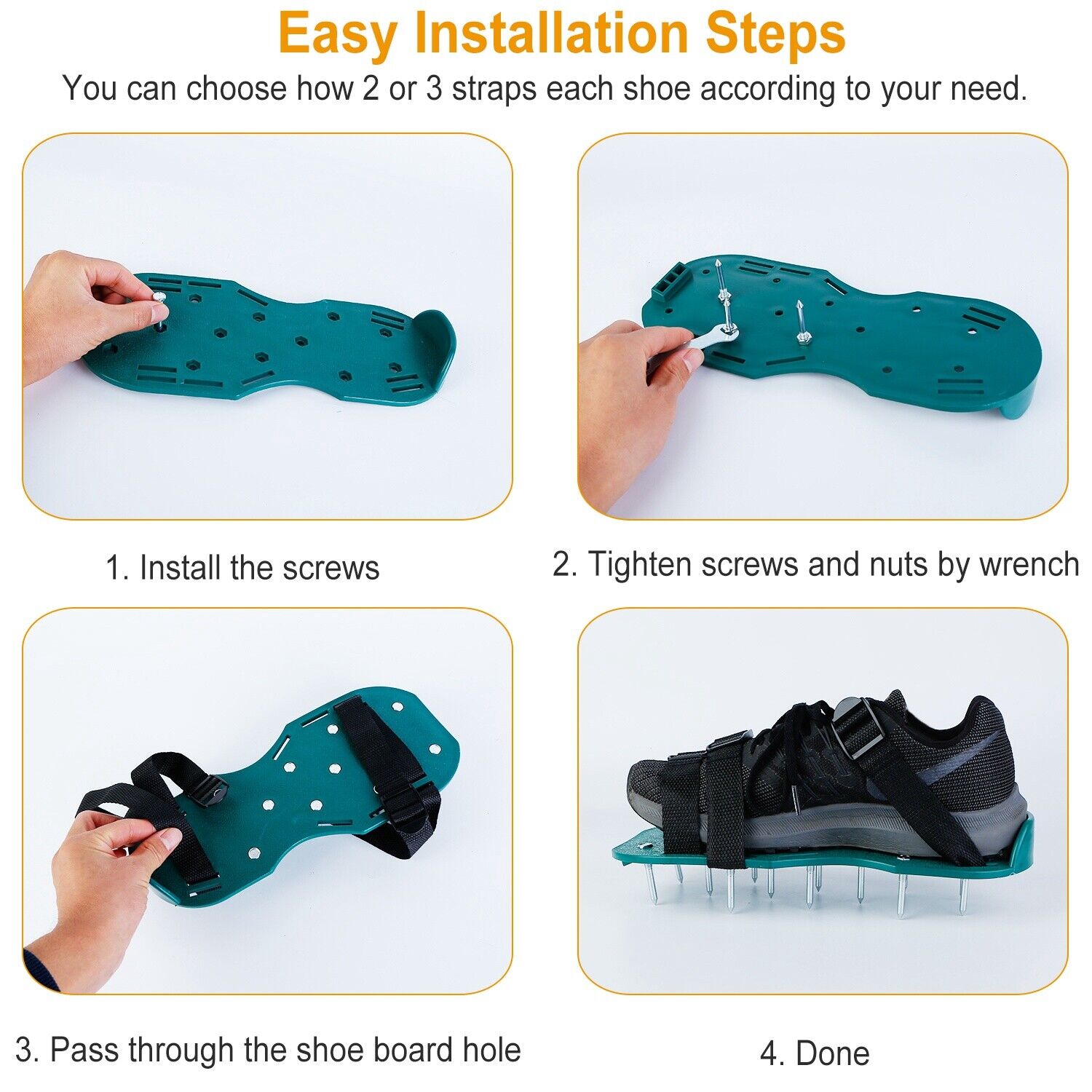 Easy Installation Steps

You can choose how 2 or 3 straps each shoe according to your need.

1. Install the screws

2. Tighten screws and nuts by wrench

3. Pass through the shoe board hole

4. Done