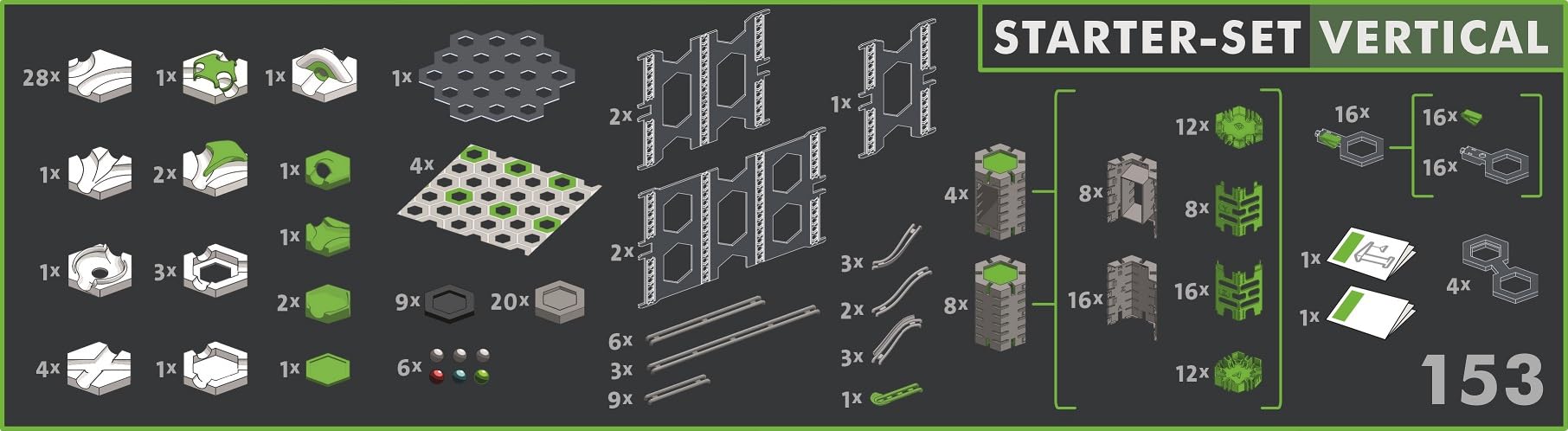 STARTER-SET VERTICAL

28x 1x 1x
1x 2x 1x
1x
1x 3x 2x
4x 1x 1x

1x
4x
9x 20x
6x

2x
2x
6x
3x
9x

1x
3x
2x
3x
1x

4x
8x
8x
16x
12x
8x
16x
12x

16x
16x
16x

1x
1x
4x

153