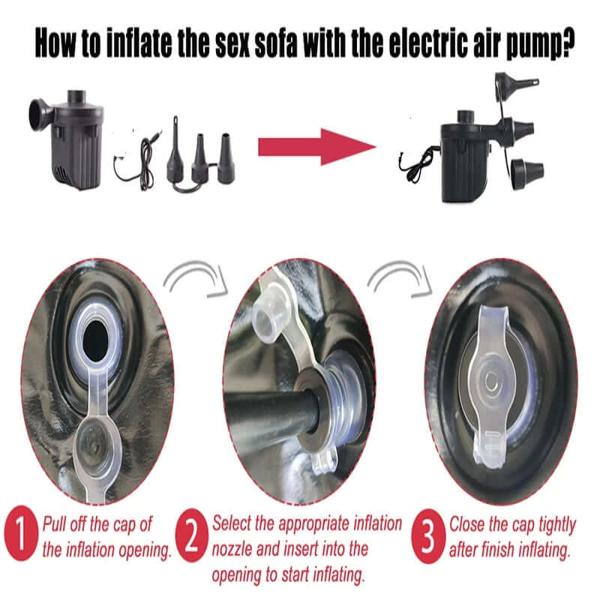 How to inflate the sex sofa with the electric air pump?

1 Pull off the cap of the inflation opening.

2 Select the appropriate inflation nozzle and insert into the opening to start inflating.

3 Close the cap tightly after finish inflating.