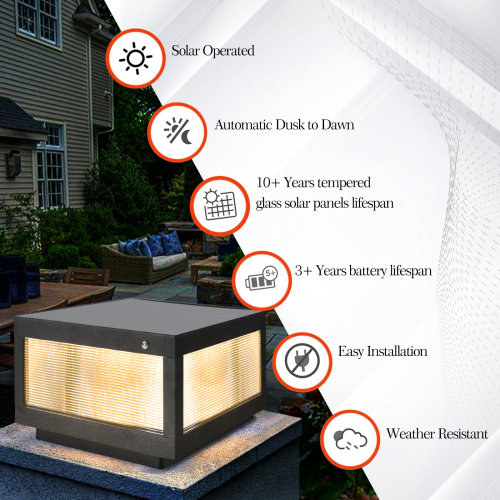 Solar Operated

Automatic Dusk to Dawn

10+ Years tempered glass solar panels lifespan

5+

3+ Years battery lifespan

Easy Installation

Weather Resistant