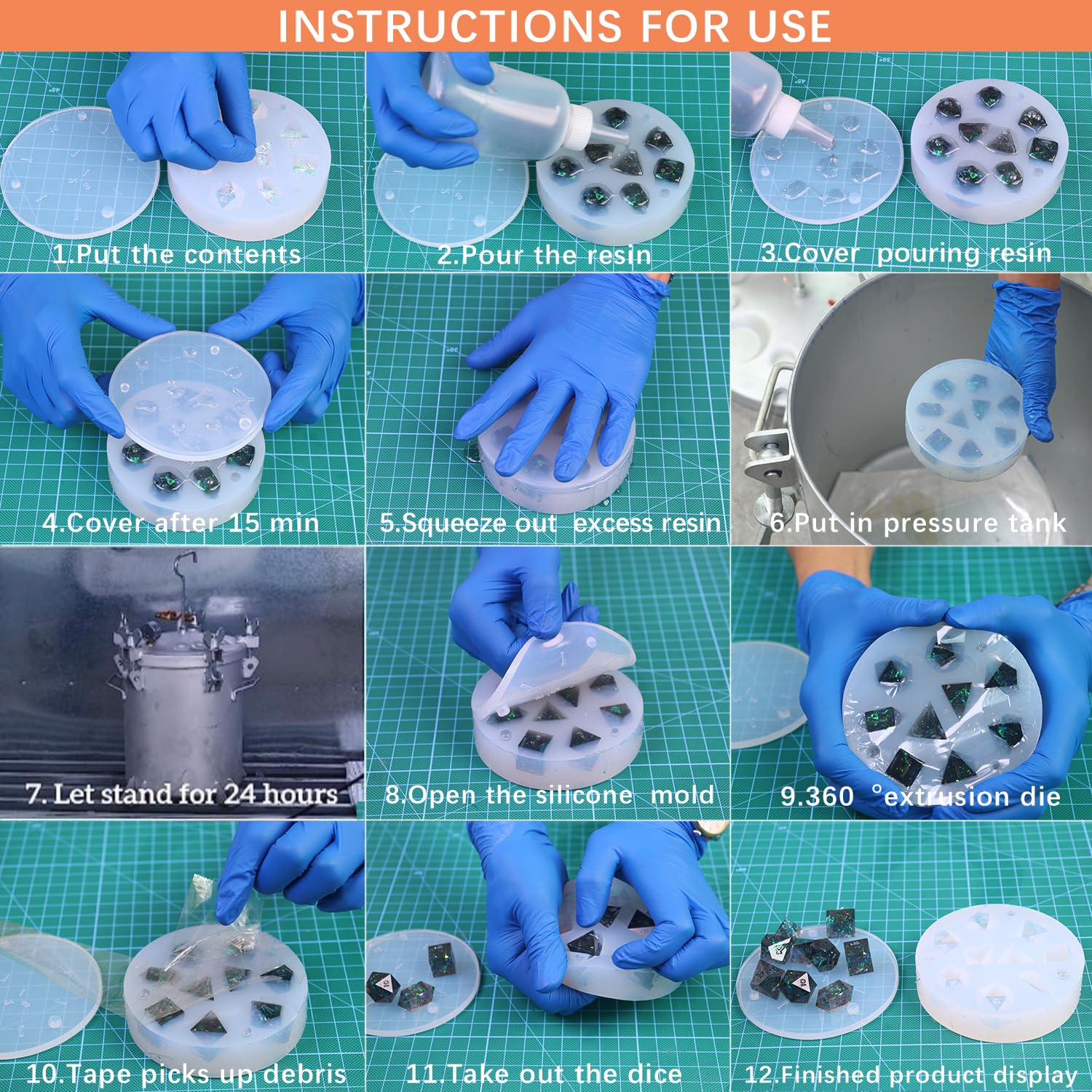 INSTRUCTIONS FOR USE

1.Put the contents

2.Pour the resin

3.Cover pouring resin

4.Cover after 15 min

5.Squeeze out excess resin

6.Put in pressure tank

7. Let stand for 24 hours

8.Open the silicone mold

9.360 °extrusion die

10.Tape picks up debris

11.Take out the dice

12.Finished product display