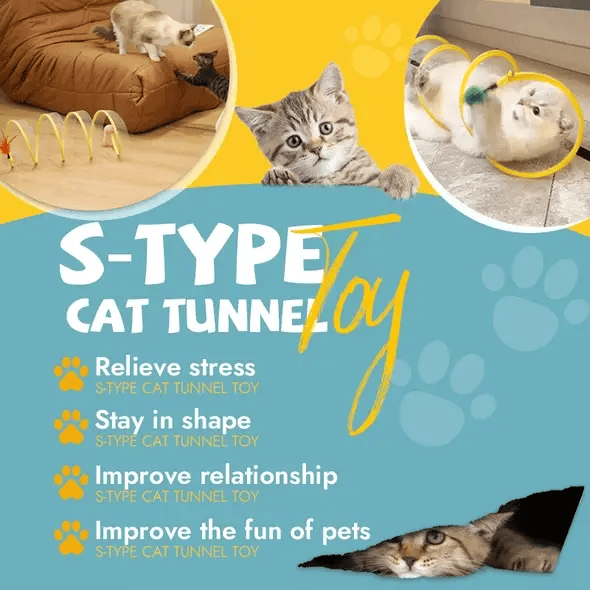 S-TYPE CAT TUNNEL Toy

Relieve stress
S-TYPE CAT TUNNEL TOY

Stay in shape
S-TYPE CAT TUNNEL TOY

Improve relationship
S-TYPE CAT TUNNEL TOY

Improve the fun of pets
S-TYPE CAT TUNNEL TOY