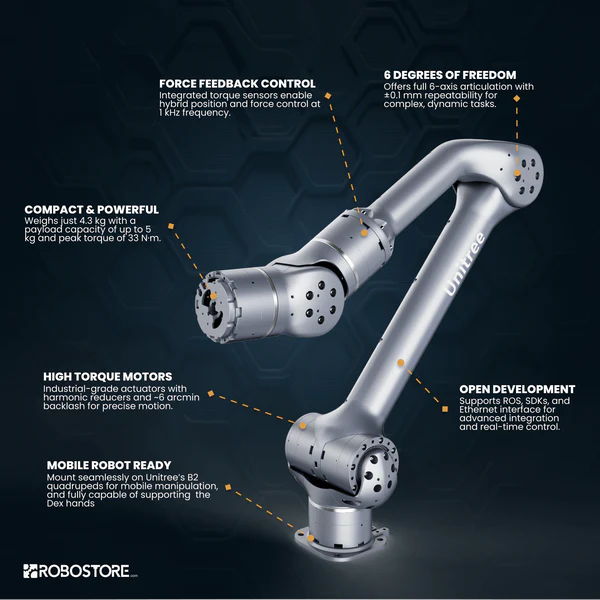 FORCE FEEDBACK CONTROL
Integrated torque sensors enable hybrid position and force control at 1 kHz frequency.

6 DEGREES OF FREEDOM
Offers full 6-axis articulation with ±0.1 mm repeatability for complex, dynamic tasks.

COMPACT & POWERFUL
Weighs just 4.3 kg with a payload capacity of up to 5 kg and peak torque of 33 N·m.

Unitree

HIGH TORQUE MOTORS
Industrial-grade actuators with harmonic reducers and ~6 arcmin backlash for precise motion.

OPEN DEVELOPMENT
Supports ROS, SDKs, and Ethernet interface for advanced integration and real-time control.

MOBILE ROBOT READY
Mount seamlessly on Unitree's B2 quadrupeds for mobile manipulation, and fully capable of supporting the Dex hands

ROBOSTORE.com