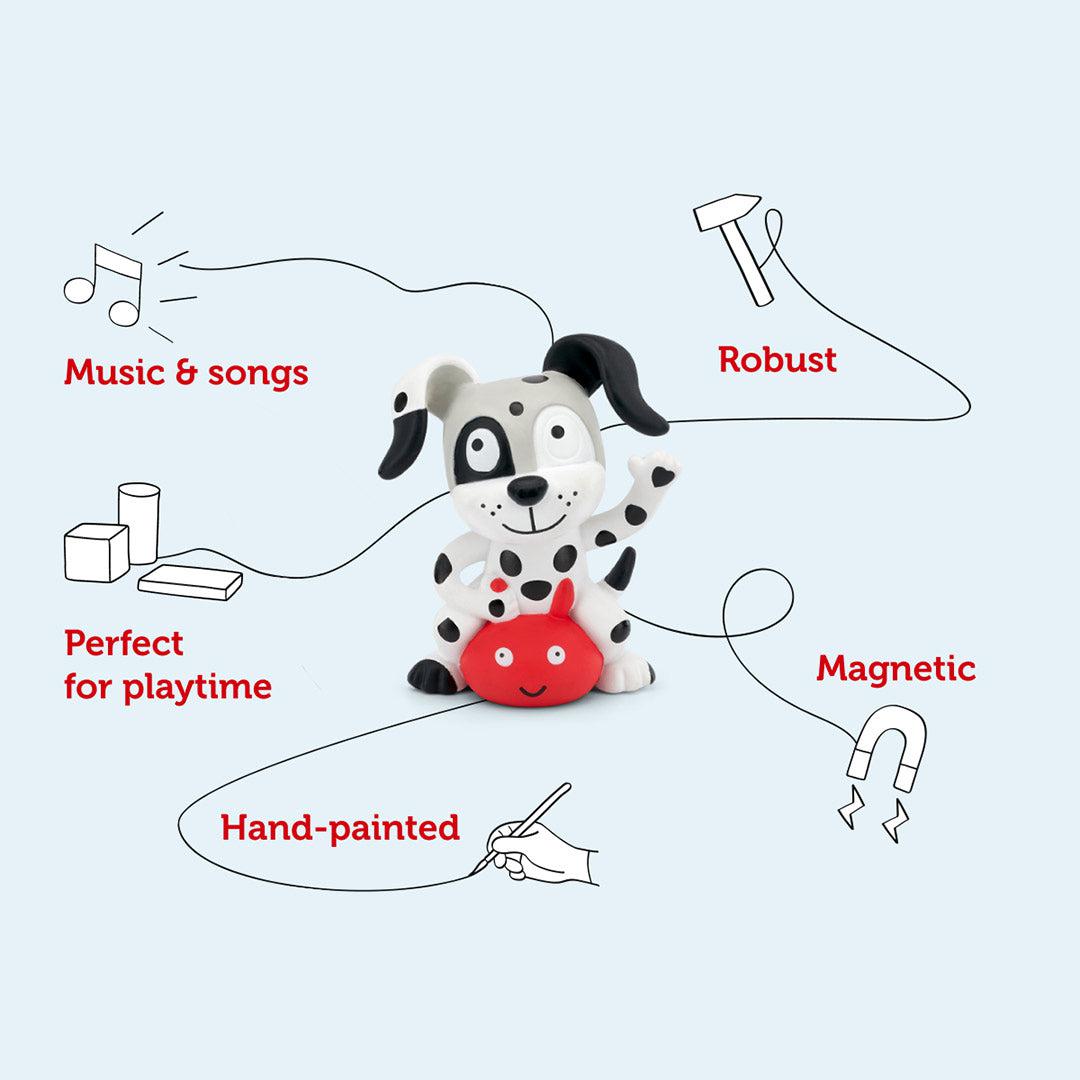 Music & songs

Robust

Perfect for playtime

Magnetic

Hand-painted