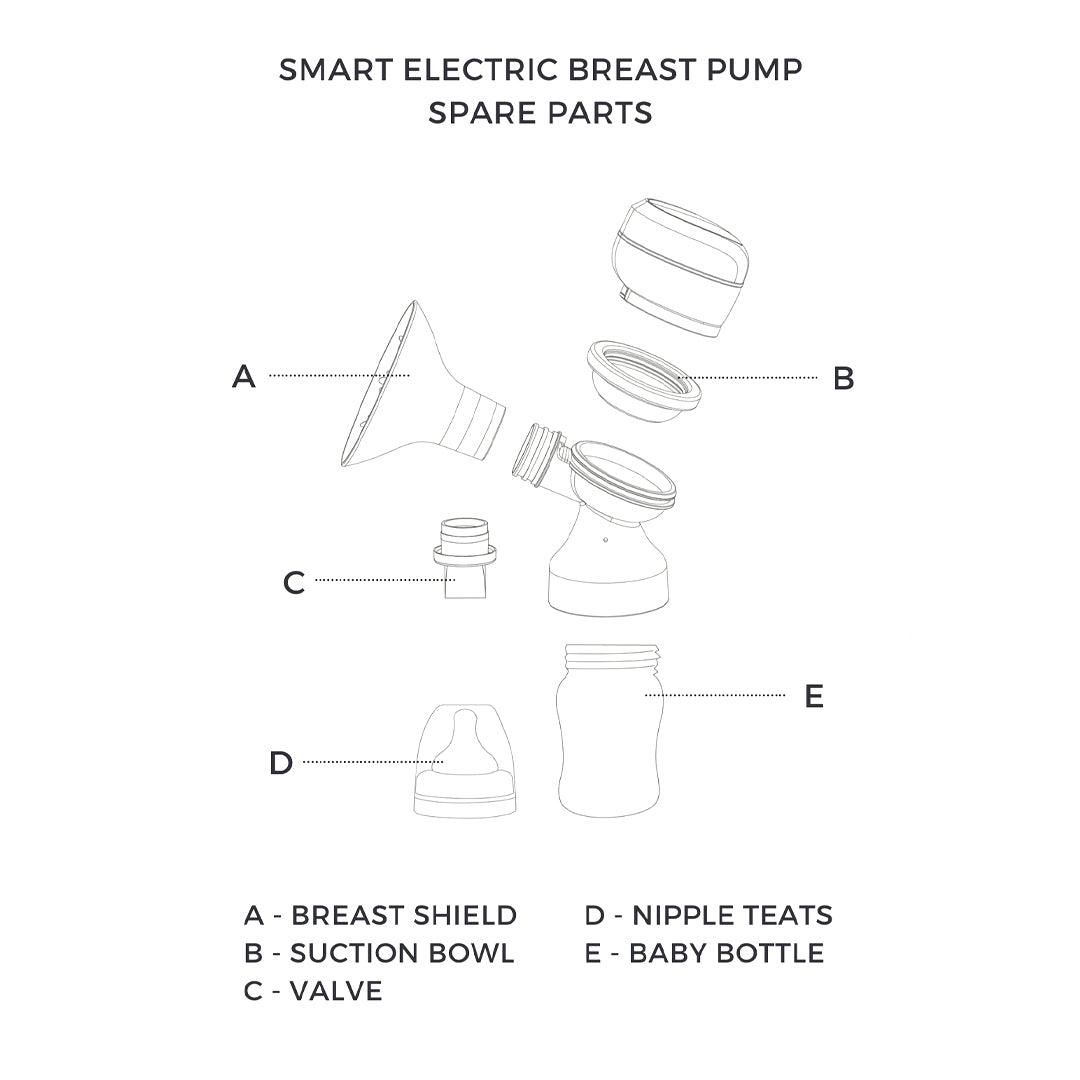 SMART ELECTRIC BREAST PUMP
SPARE PARTS

A

B

C

E

D

A - BREAST SHIELD
B - SUCTION BOWL
C - VALVE

D - NIPPLE TEATS
E - BABY BOTTLE