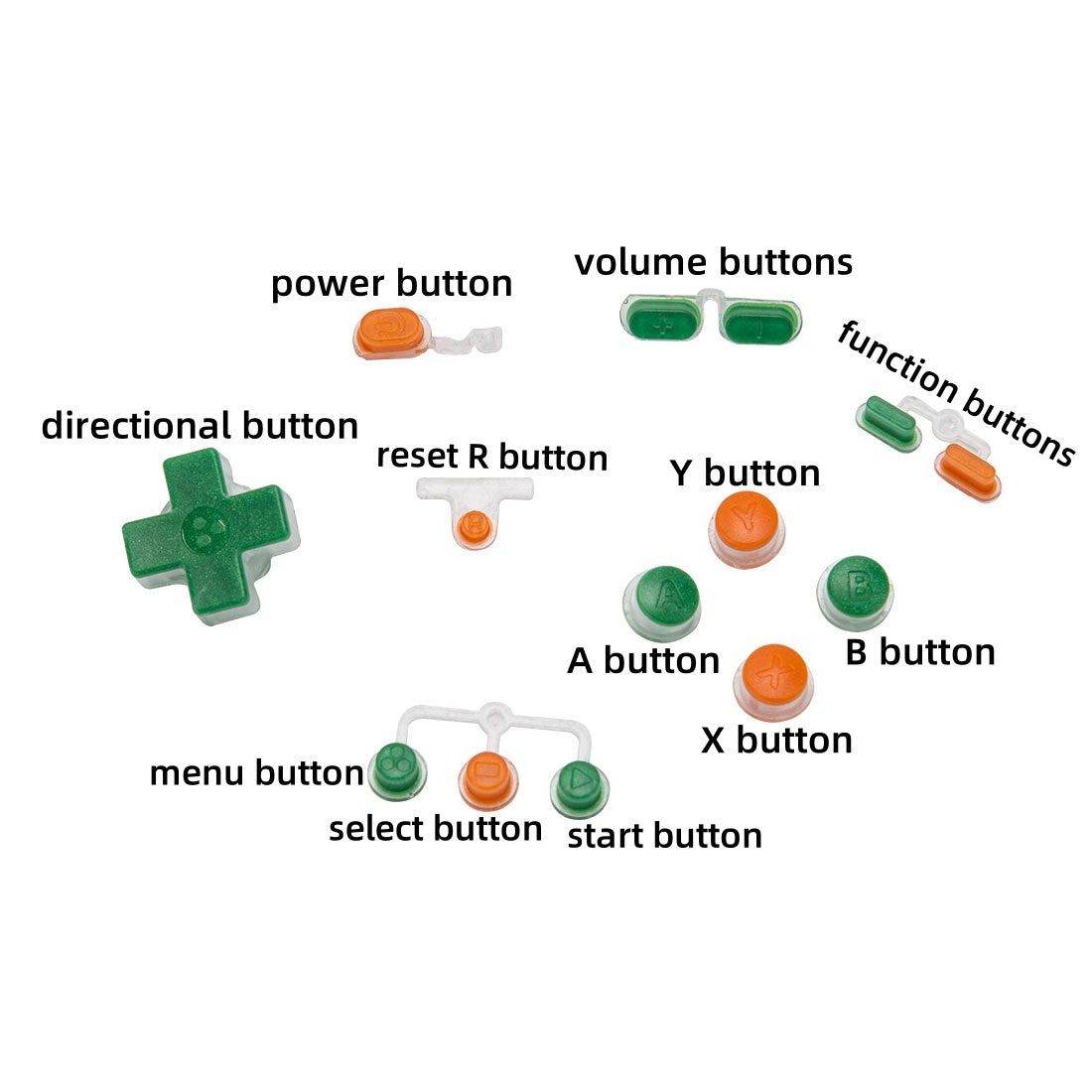 power button

volume buttons

function buttons

directional button

reset R button

Y button

A button

B button

X button

menu button

select button

start button