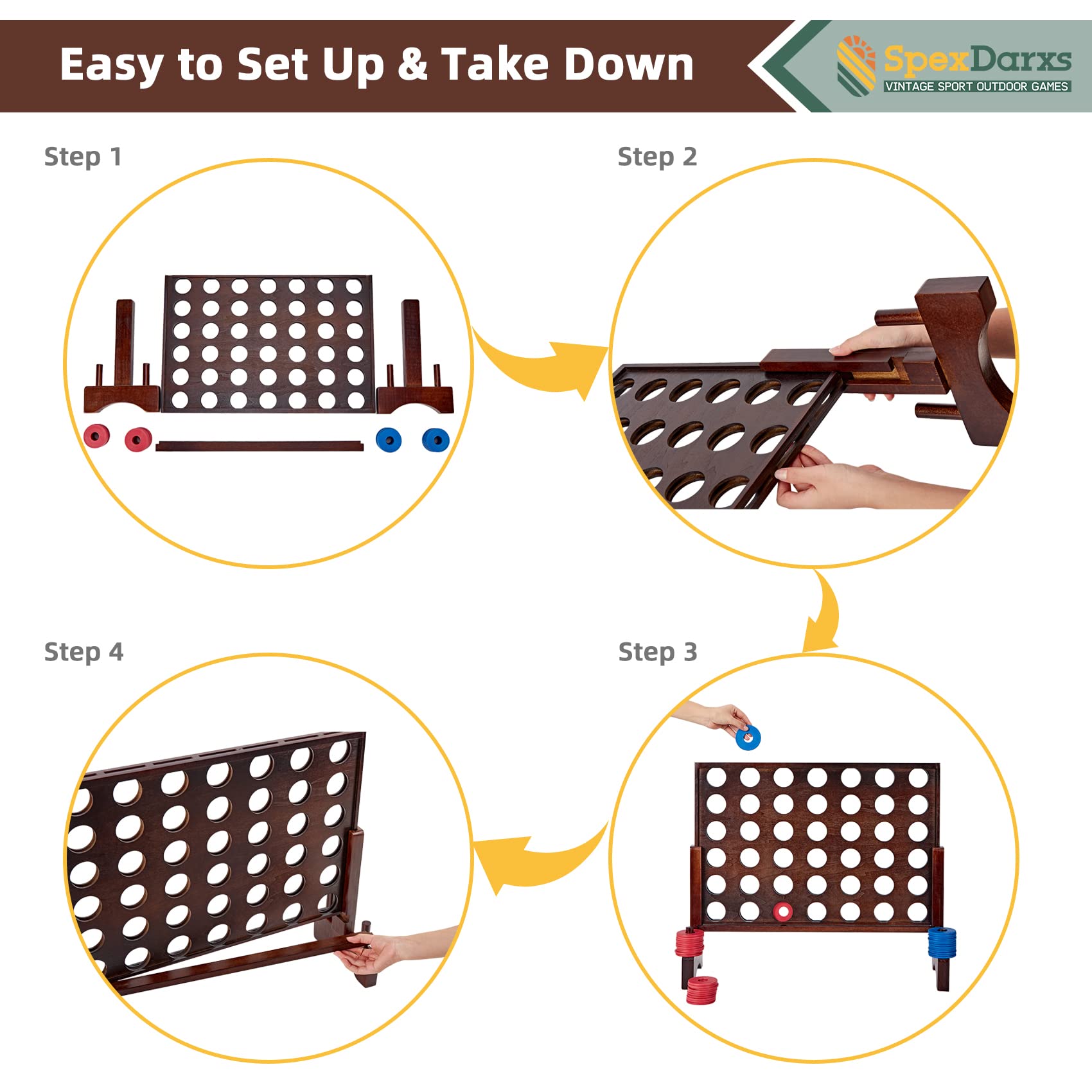 Easy to Set Up & Take Down

SpexDarxs
VINTAGE SPORT OUTDOOR GAMES

Step 1

Step 2

Step 4

Step 3