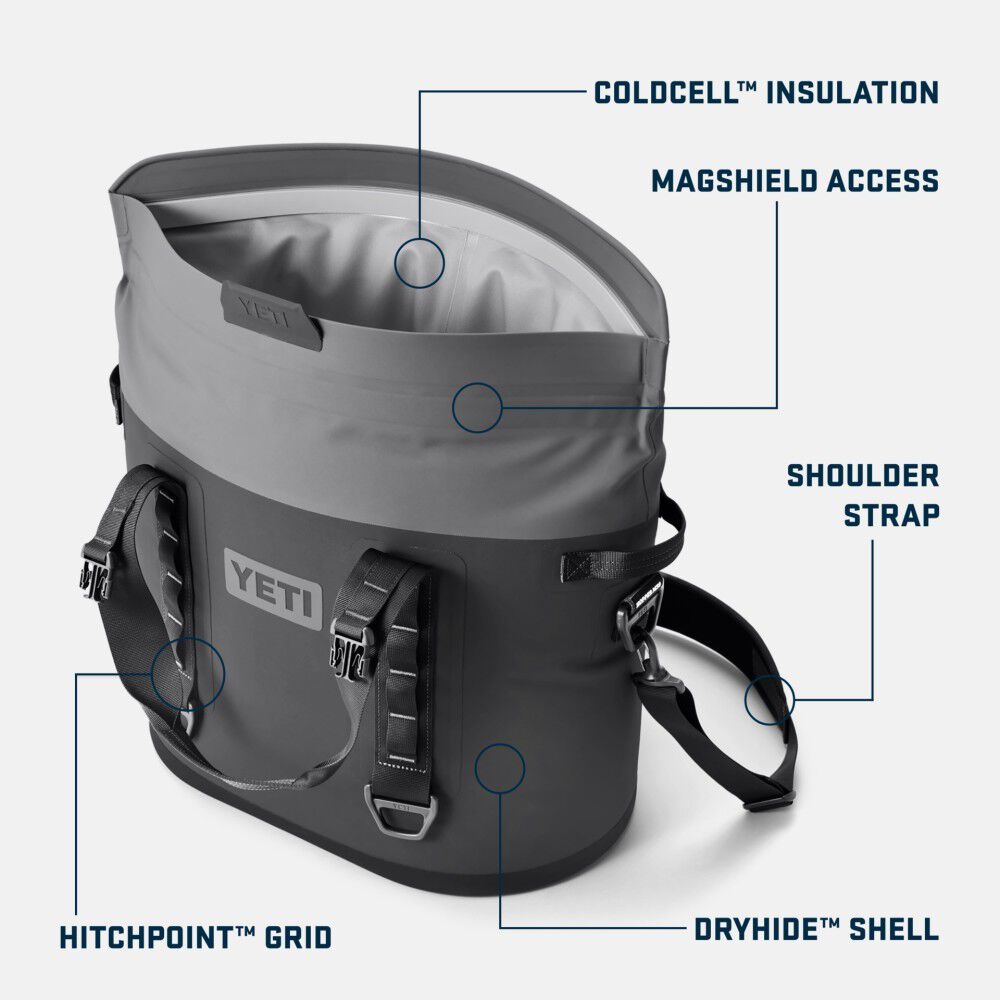 COLDCELL™ INSULATION

MAGSHIELD ACCESS

YETI

SHOULDER STRAP

YETI

HITCHPOINT™ GRID

DRYHIDE™ SHELL