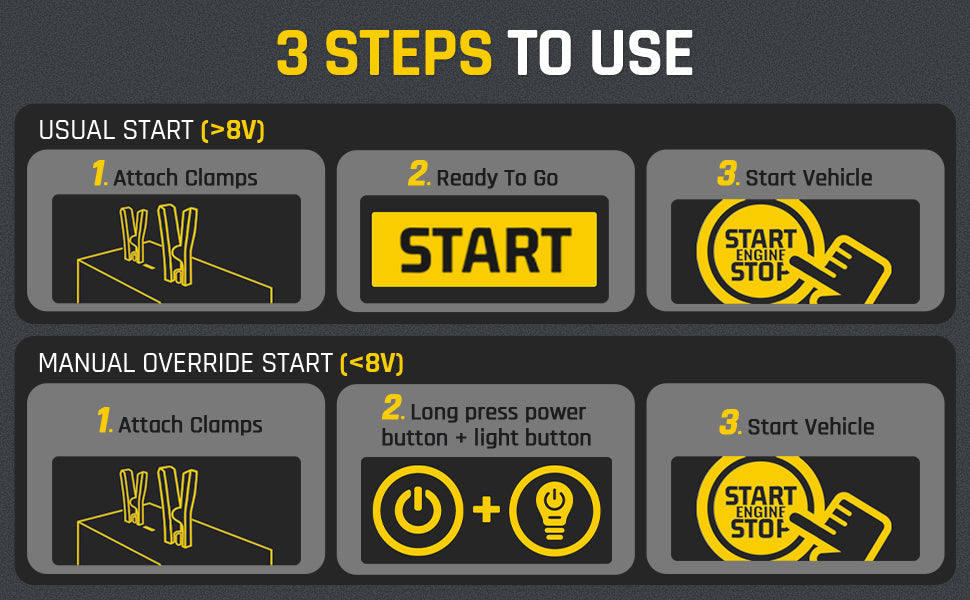 3 STEPS TO USE

USUAL START (>8V)

1. Attach Clamps

2. Ready To Go

START

3. Start Vehicle

START ENGINE STOP

MANUAL OVERRIDE START (<8V)

1. Attach Clamps

2. Long press power button + light button

+

3. Start Vehicle

START ENGINE STOP