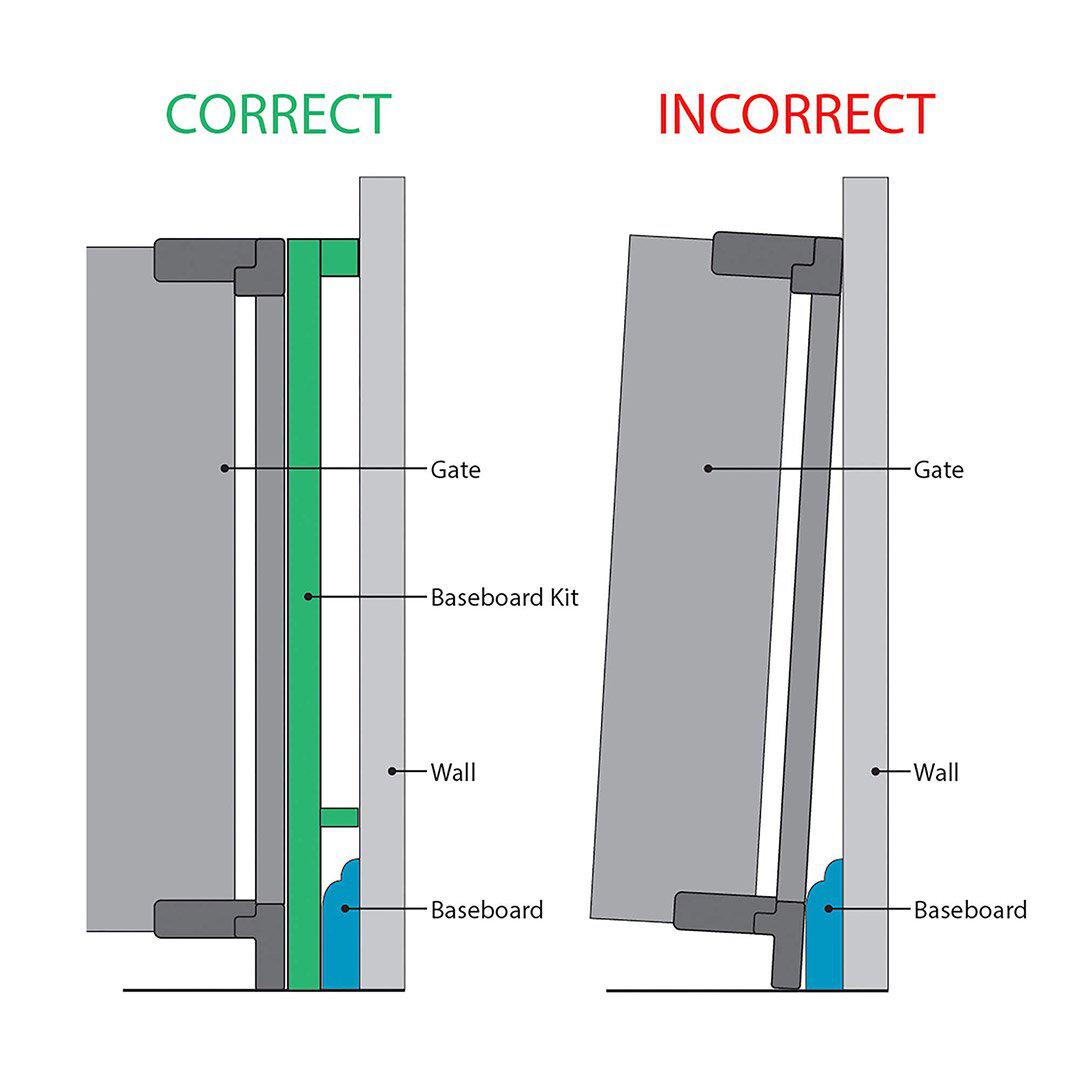 CORRECT

Gate

Baseboard Kit

Wall

Baseboard

INCORRECT

Gate

Wall

Baseboard