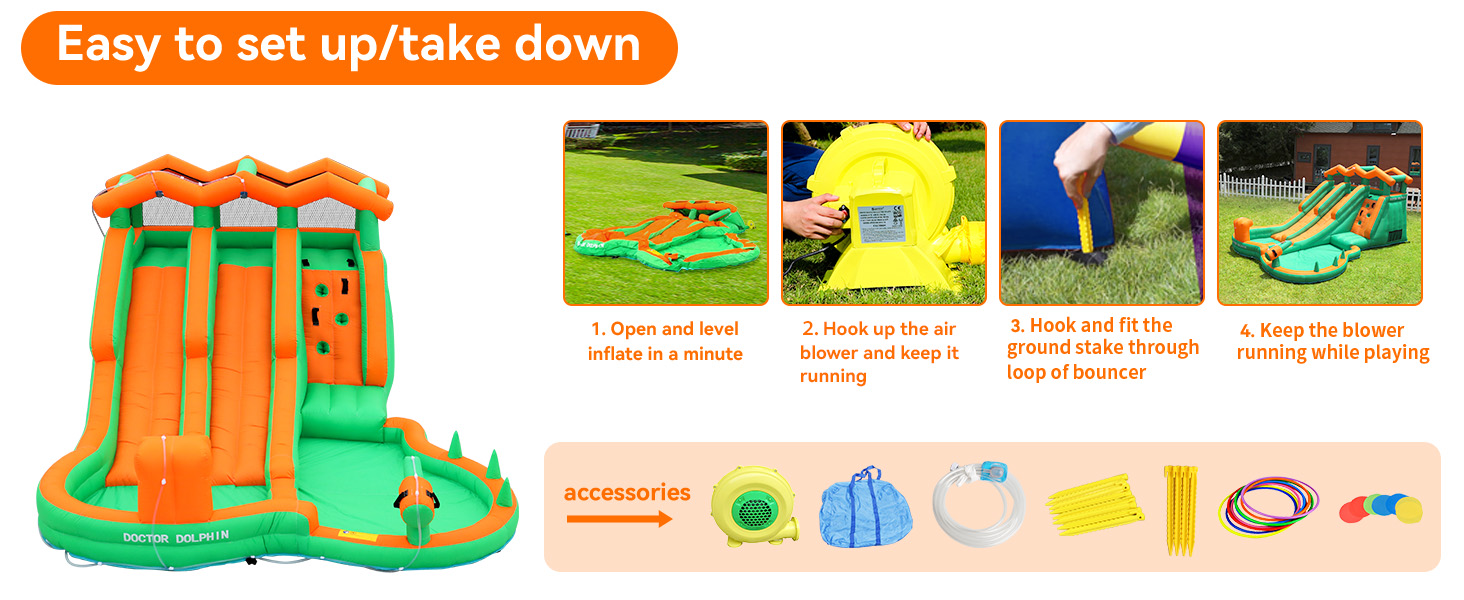 Easy to set up/take down

DOCTOR DOLPHIN

1. Open and level inflate in a minute

2. Hook up the air blower and keep it running

3. Hook and fit the ground stake through loop of bouncer

4. Keep the blower running while playing

accessories