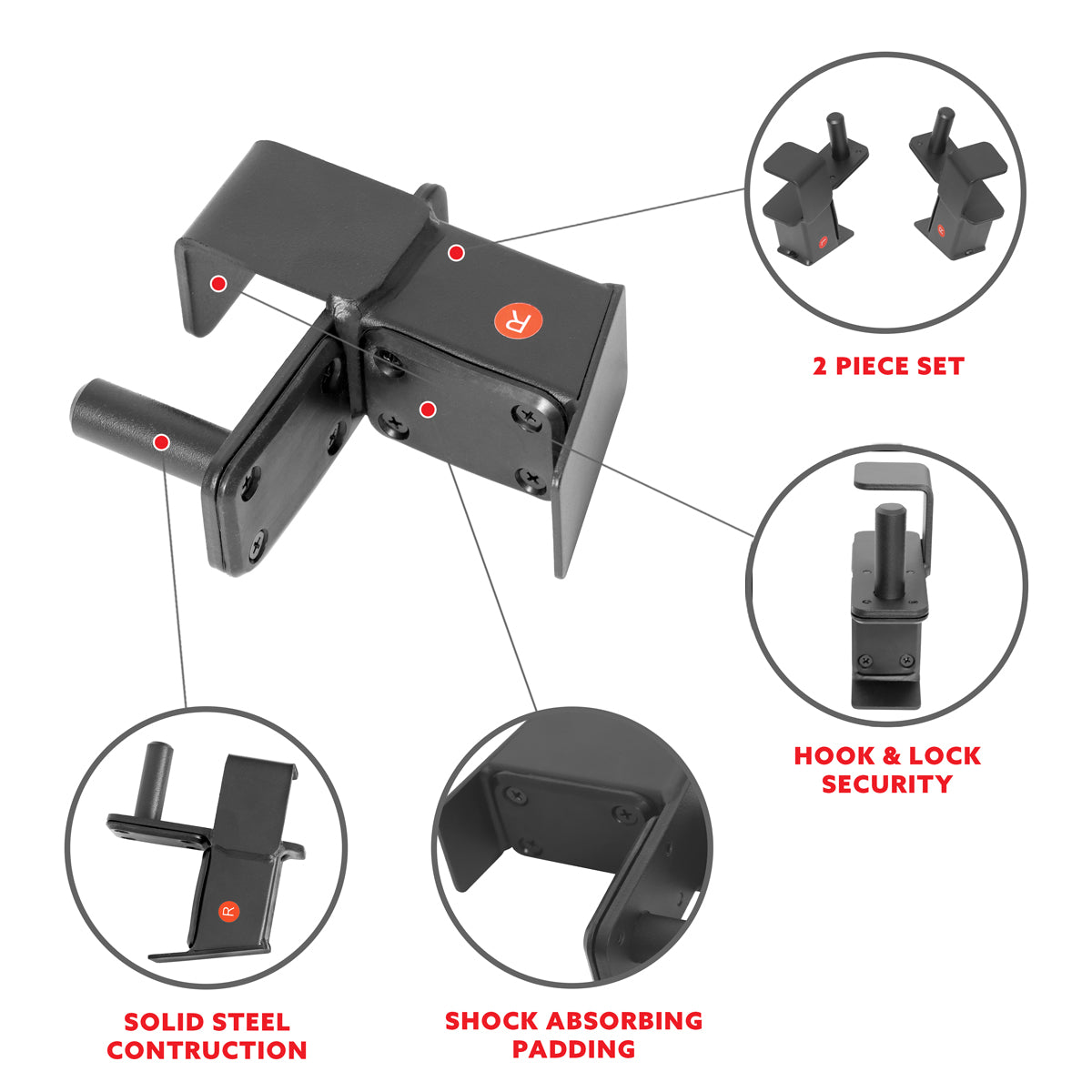 R

2 PIECE SET

HOOK & LOCK SECURITY

R

SOLID STEEL CONTRUCTION

SHOCK ABSORBING PADDING