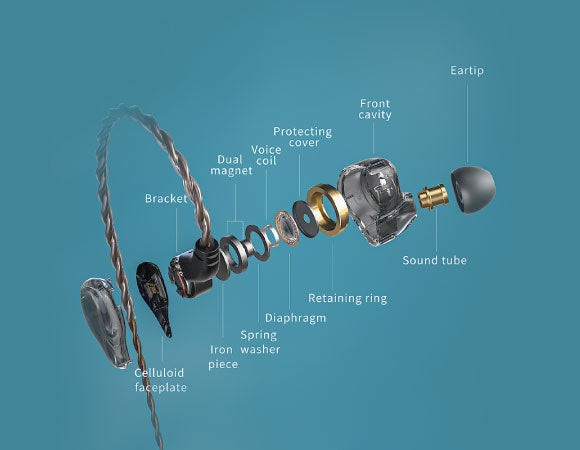 Eartip

Front cavity

Protecting cover

Voice coil

Dual magnet

Bracket

Sound tube

Retaining ring

Diaphragm

Spring washer

Iron piece

Celluloid faceplate