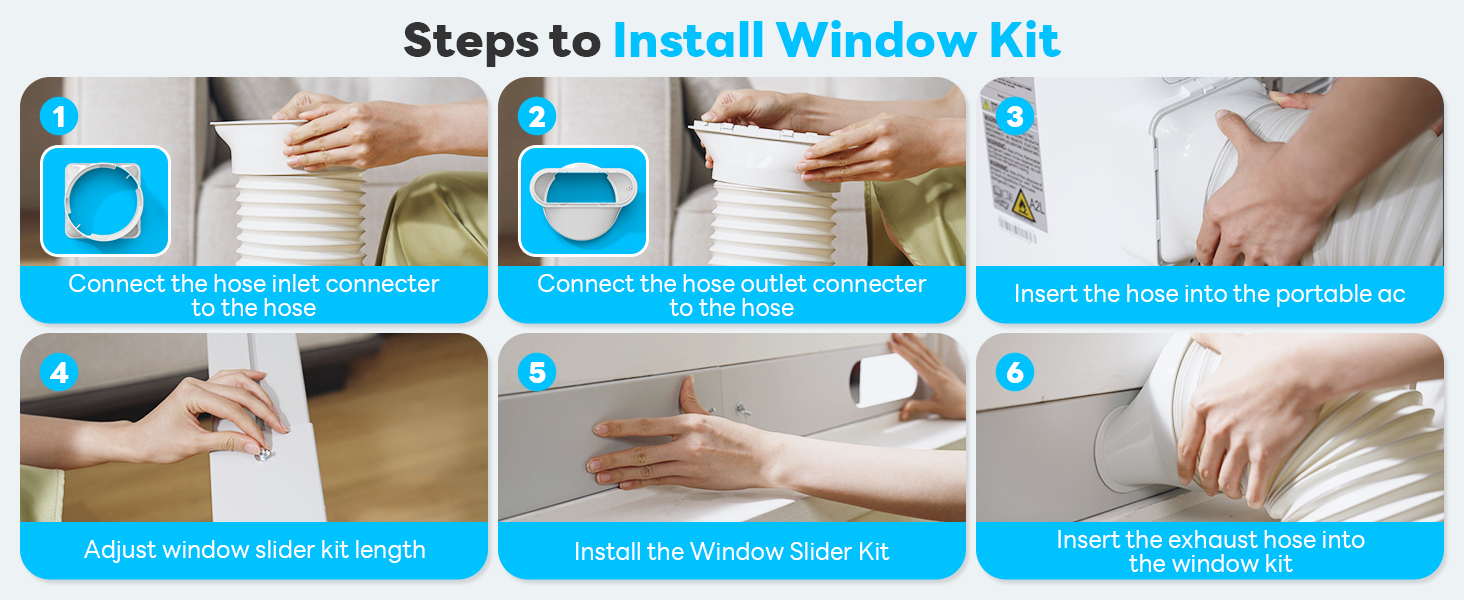 Steps to Install Window Kit

1
Connect the hose inlet connecter to the hose

2
Connect the hose outlet connecter to the hose

3
Insert the hose into the portable ac

4
Adjust window slider kit length

5
Install the Window Slider Kit

6
Insert the exhaust hose into the window kit