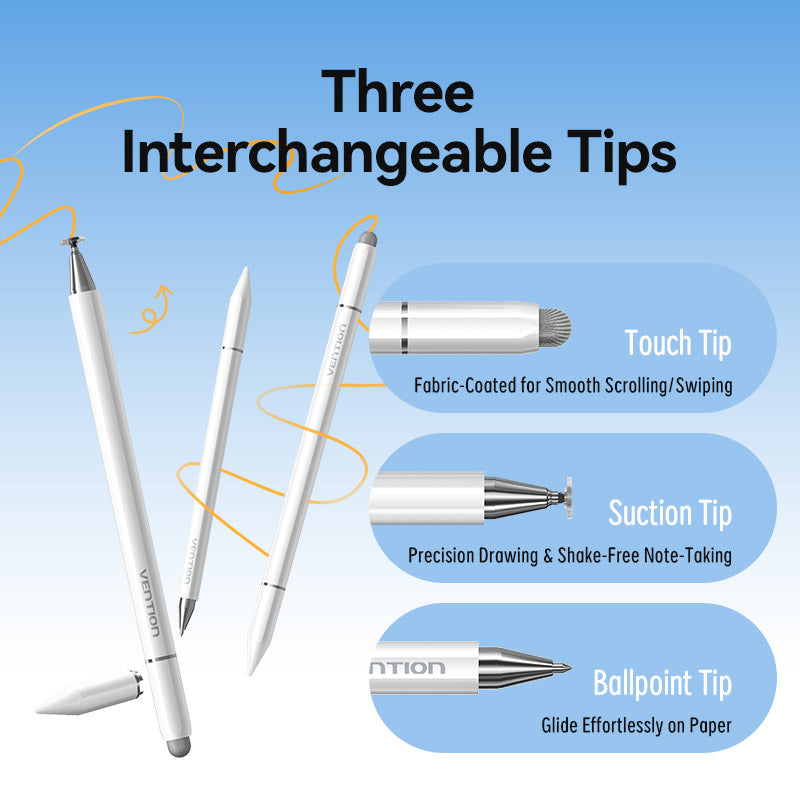 Three
Interchangeable Tips

VENTION

VENTION

VENTION

Touch Tip
Fabric-Coated for Smooth Scrolling/Swiping

Suction Tip
Precision Drawing & Shake-Free Note-Taking

NTION

Ballpoint Tip
Glide Effortlessly on Paper