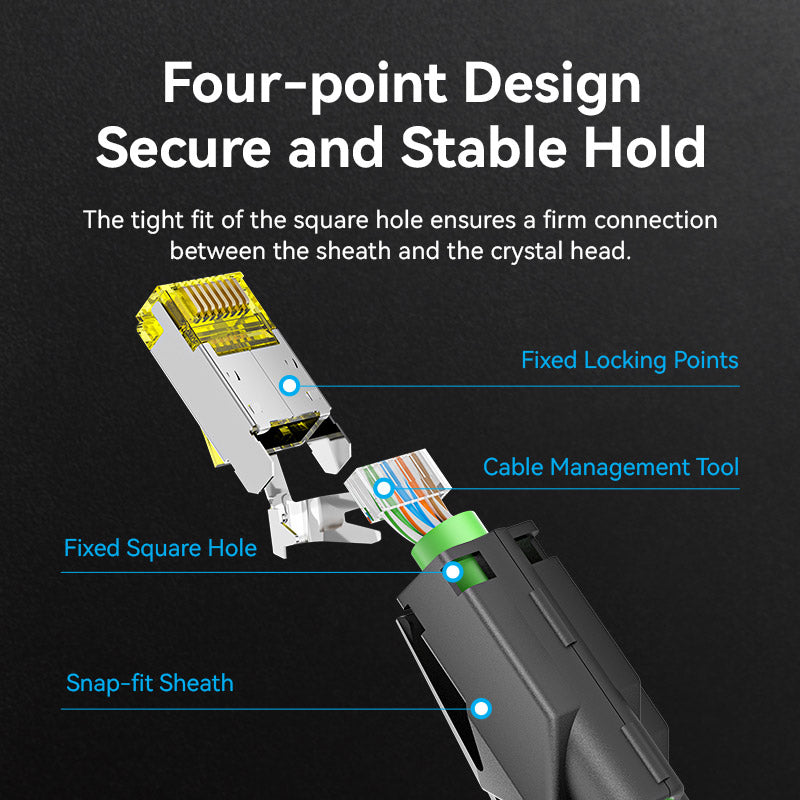 Four-point Design
Secure and Stable Hold

The tight fit of the square hole ensures a firm connection between the sheath and the crystal head.

Fixed Locking Points

Cable Management Tool

Fixed Square Hole

Snap-fit Sheath