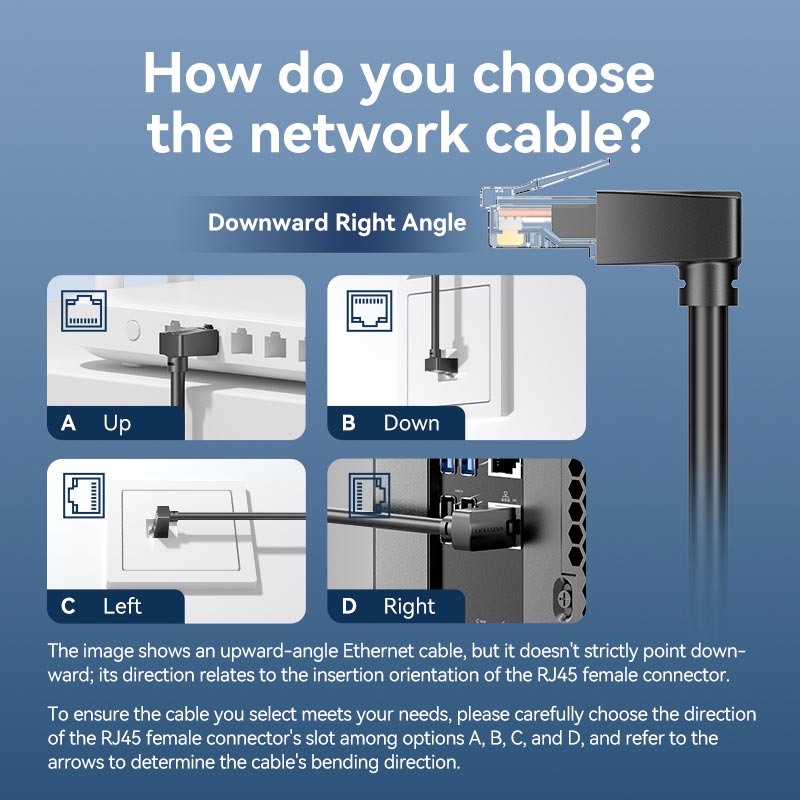 How do you choose the network cable?

Downward Right Angle

A Up

B Down

C Left

D Right

The image shows an upward-angle Ethernet cable, but it doesn't strictly point downward; its direction relates to the insertion orientation of the RJ45 female connector.

To ensure the cable you select meets your needs, please carefully choose the direction of the RJ45 female connector's slot among options A, B, C, and D, and refer to the arrows to determine the cable's bending direction.