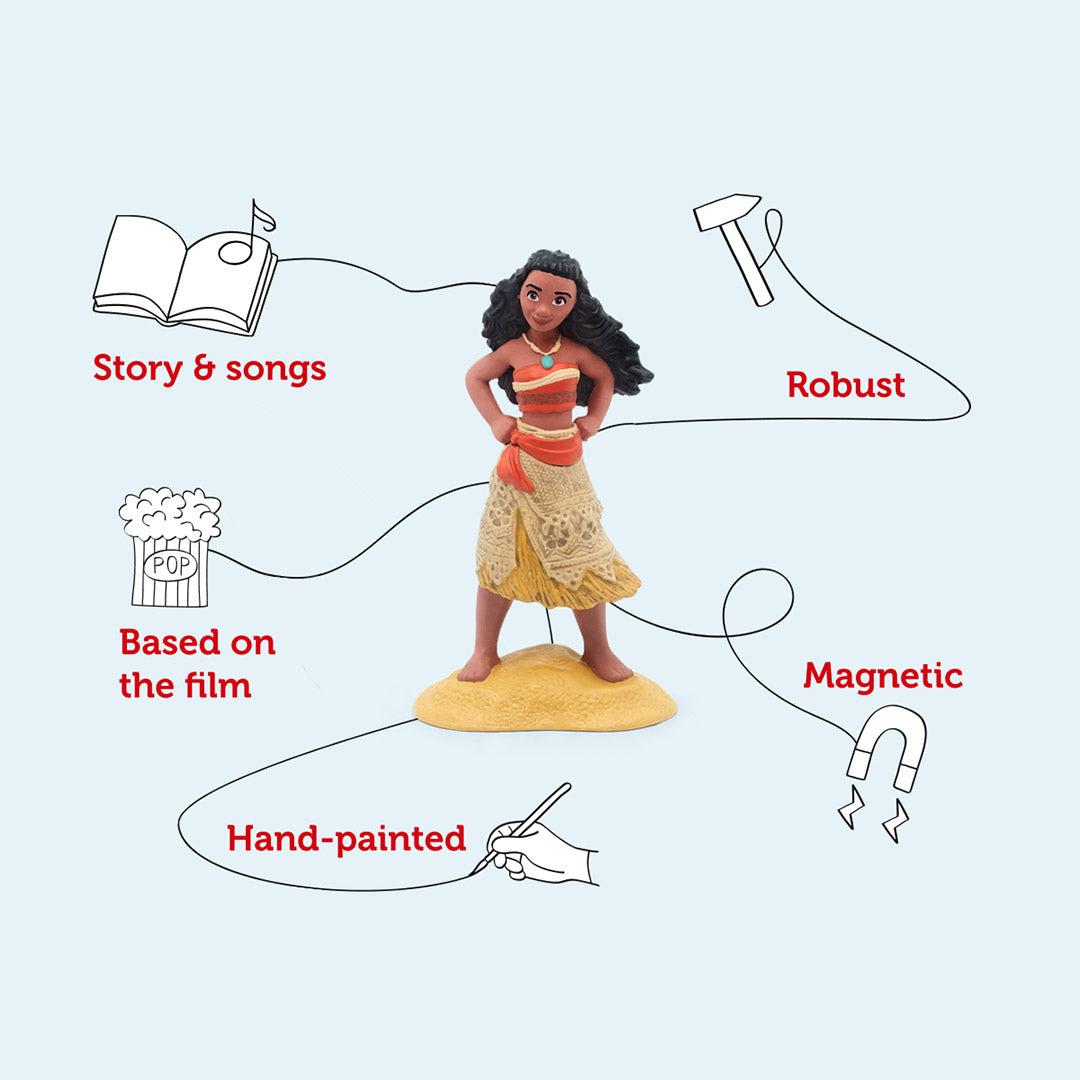 Story & songs

Robust

POP

Based on the film

Magnetic

Hand-painted