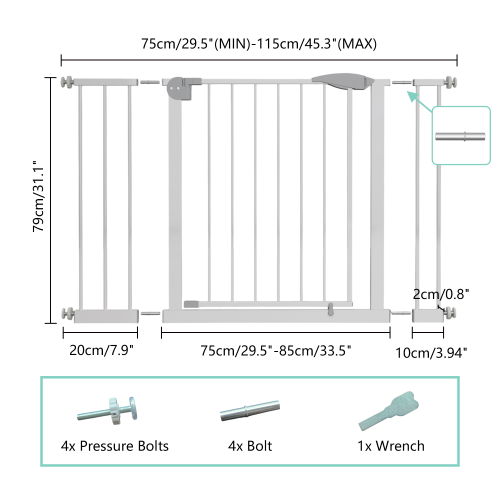 75cm/29.5"(MIN)-115cm/45.3"(MAX)

79cm/31.1"

2cm/0.8"

20cm/7.9"

75cm/29.5"-85cm/33.5"

10cm/3.94"

4x Pressure Bolts

4x Bolt

1x Wrench