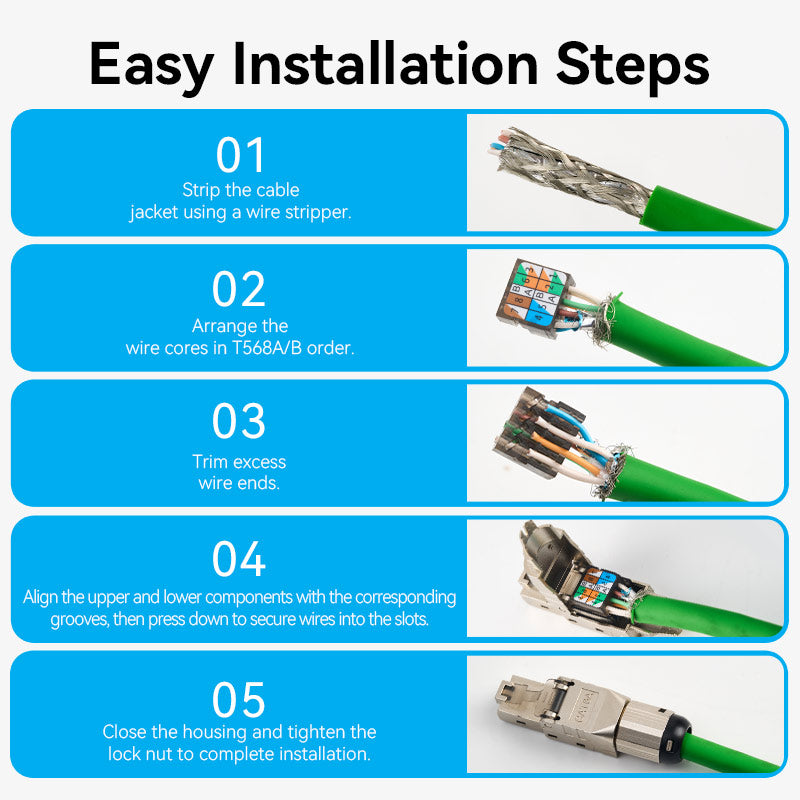 Easy Installation Steps

01
Strip the cable jacket using a wire stripper.

02
Arrange the wire cores in T568A/B order.

03
Trim excess wire ends.

04
Align the upper and lower components with the corresponding grooves, then press down to secure wires into the slots.

05
Close the housing and tighten the lock nut to complete installation.