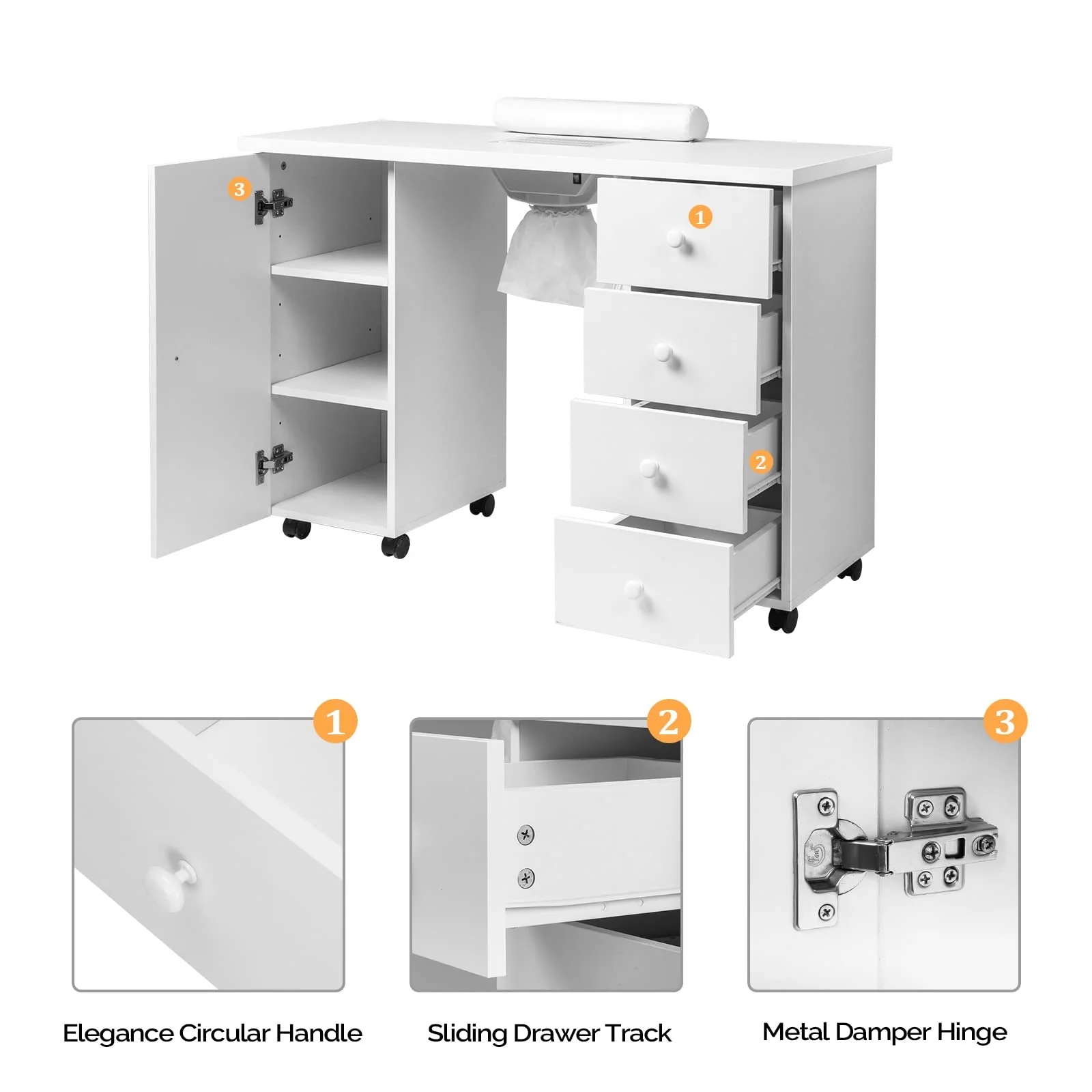 3

1

2

1

2

3

Elegance Circular Handle

Sliding Drawer Track

Metal Damper Hinge