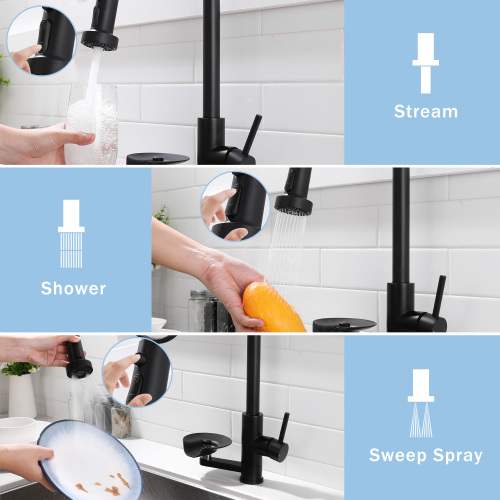 Stream

Shower

Sweep Spray