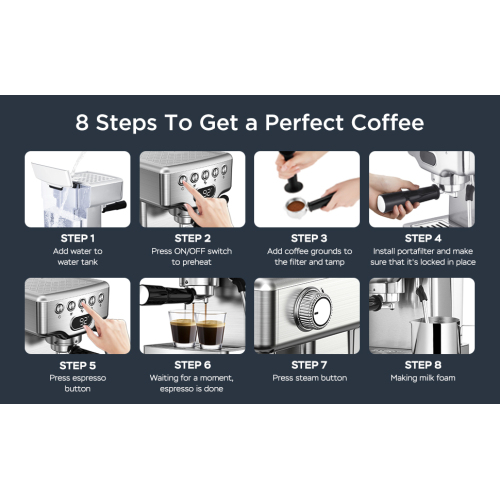 8 Steps To Get a Perfect Coffee

STEP 1
Add water to water tank

STEP 2
Press ON/OFF switch to preheat

STEP 3
Add coffee grounds to the filter and tamp

STEP 4
Install portafilter and make sure that it's locked in place

STEP 5
Press espresso button

STEP 6
Waiting for a moment, espresso is done

STEP 7
Press steam button

STEP 8
Making milk foam