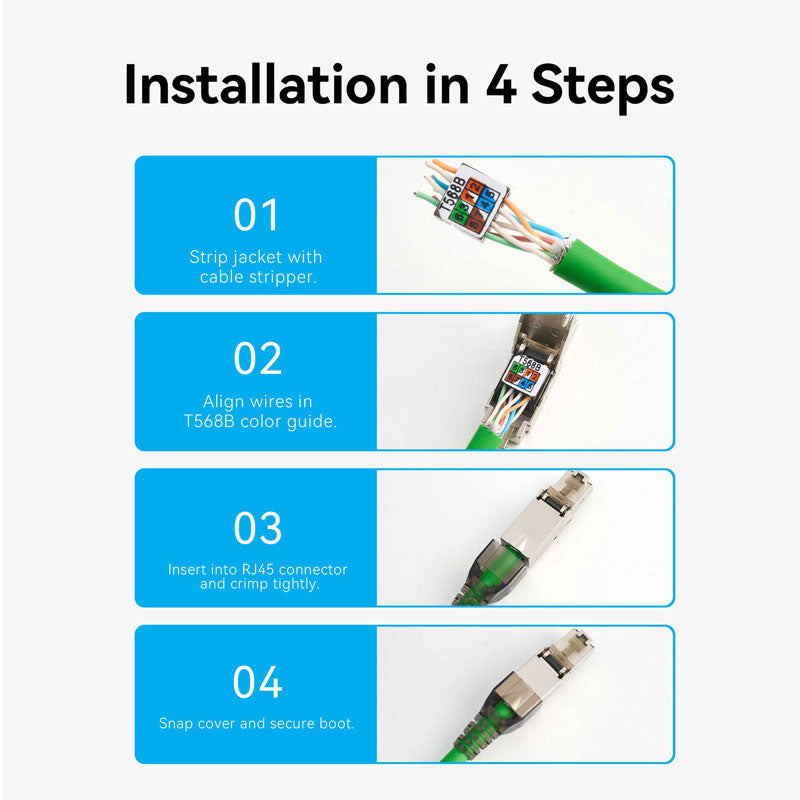 Installation in 4 Steps

01

Strip jacket with cable stripper.

T568B

02

Align wires in T568B color guide.

T568B

03

Insert into RJ45 connector and crimp tightly.

04

Snap cover and secure boot.