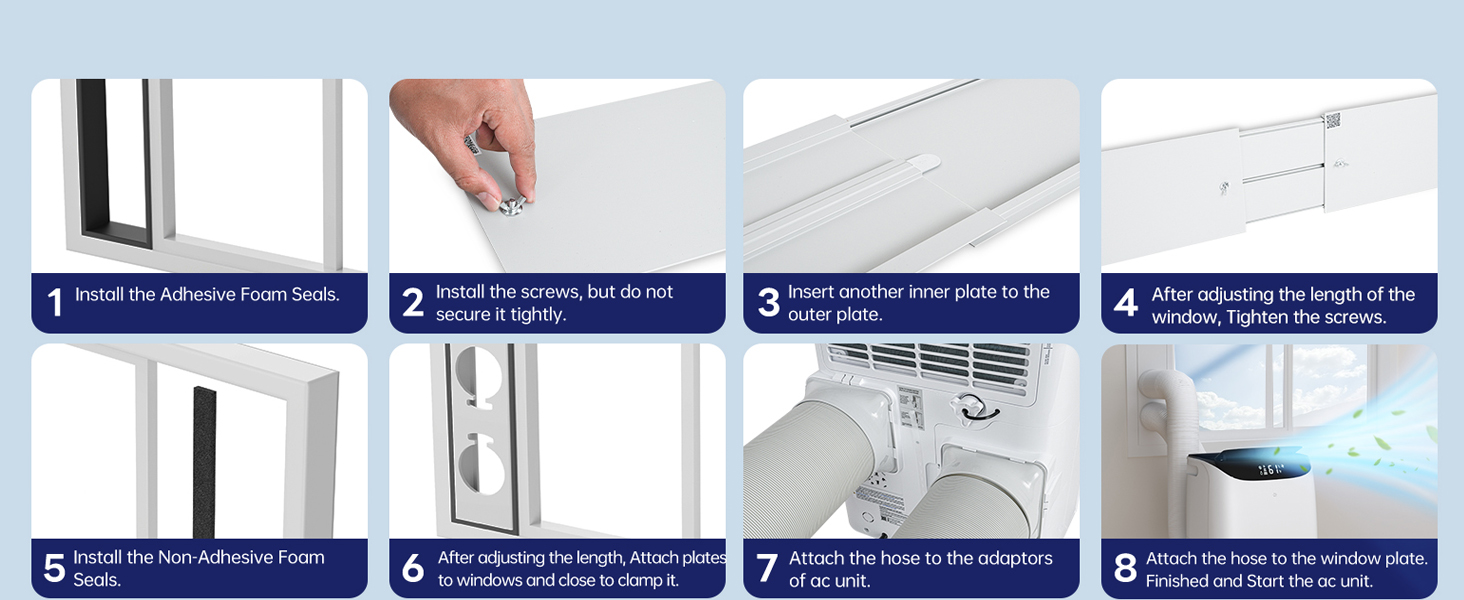 1 Install the Adhesive Foam Seals.

2 Install the screws, but do not secure it tightly.

3 Insert another inner plate to the outer plate.

4 After adjusting the length of the window, Tighten the screws.

5 Install the Non-Adhesive Foam Seals.

6 After adjusting the length, Attach plates to windows and close to clamp it.

7 Attach the hose to the adaptors of ac unit.

8 Attach the hose to the window plate. Finished and Start the ac unit.