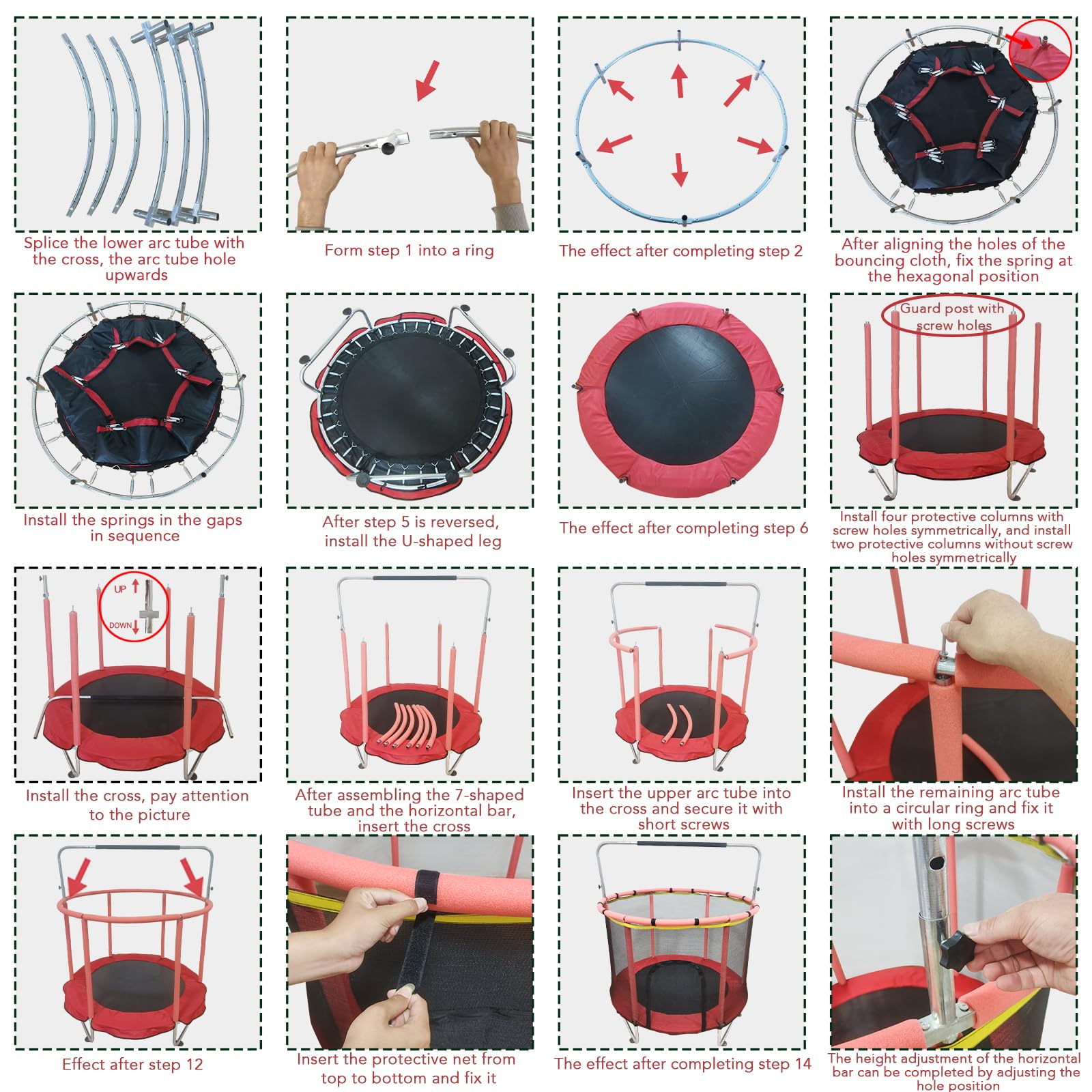 Splice the lower arc tube with the cross, the arc tube hole upwards

Form step 1 into a ring

The effect after completing step 2

After aligning the holes of the bouncing cloth, fix the spring at the hexagonal position

Install the springs in the gaps in sequence

After step 5 is reversed, install the U-shaped leg

The effect after completing step 6

Guard post with screw holes

Install four protective columns with screw holes symmetrically, and install two protective columns without screw holes symmetrically

UP

DOWN

Install the cross, pay attention to the picture

After assembling the 7-shaped tube and the horizontal bar, insert the cross

Insert the upper arc tube into the cross and secure it with short screws

Install the remaining arc tube into a circular ring and fix it with long screws

Effect after step 12

Insert the protective net from top to bottom and fix it

The effect after completing step 14

The height adjustment of the horizontal bar can be completed by adjusting the hole position