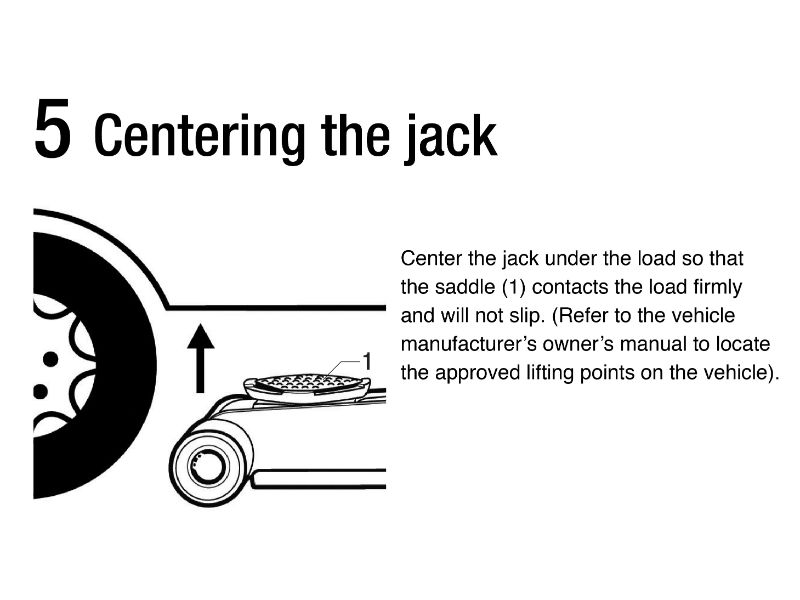 5 Centering the jack

1

Center the jack under the load so that the saddle (1) contacts the load firmly and will not slip. (Refer to the vehicle manufacturer's owner's manual to locate the approved lifting points on the vehicle).