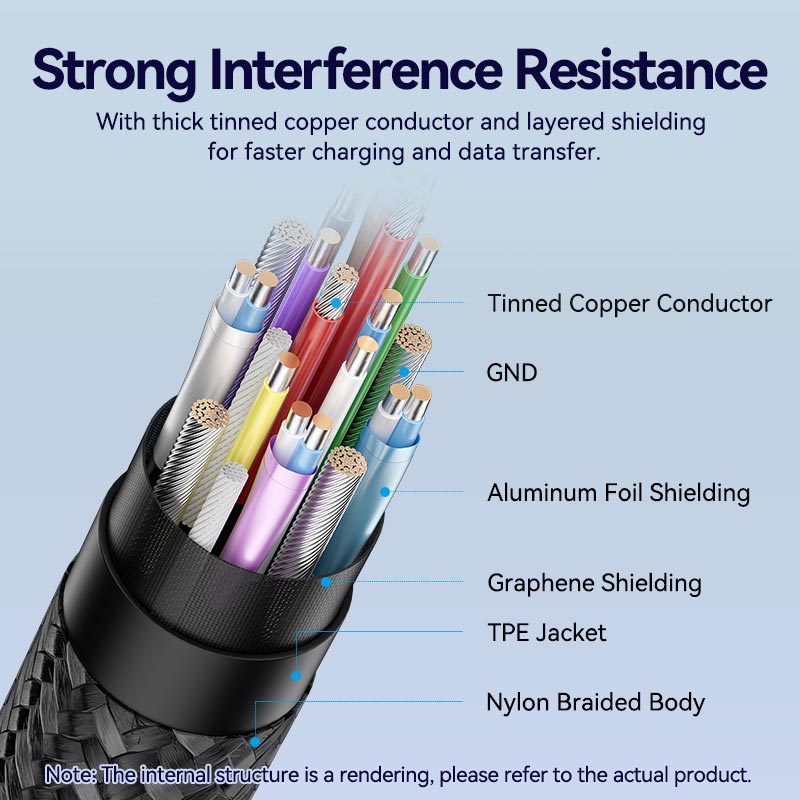 Strong Interference Resistance

With thick tinned copper conductor and layered shielding for faster charging and data transfer.

Tinned Copper Conductor

GND

Aluminum Foil Shielding

Graphene Shielding

TPE Jacket

Nylon Braided Body

Note: The internal structure is a rendering, please refer to the actual product.