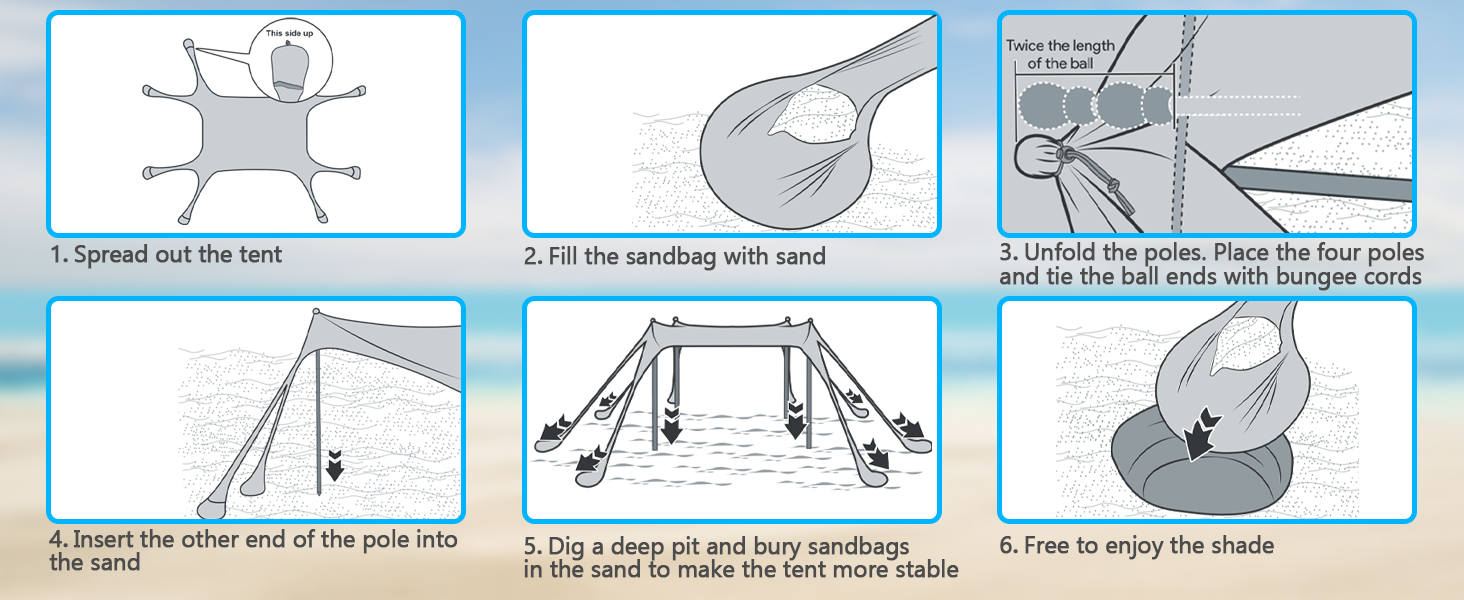 This side up

1. Spread out the tent

2. Fill the sandbag with sand

Twice the length of the ball

3. Unfold the poles. Place the four poles and tie the ball ends with bungee cords

4. Insert the other end of the pole into the sand

5. Dig a deep pit and bury sandbags in the sand to make the tent more stable

6. Free to enjoy the shade