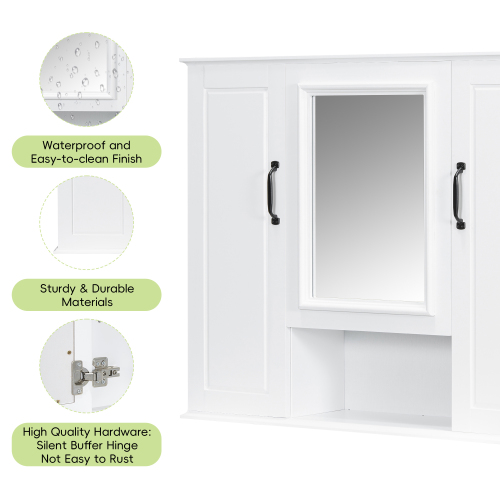 Waterproof and Easy-to-clean Finish

Sturdy & Durable Materials

High Quality Hardware: Silent Buffer Hinge Not Easy to Rust