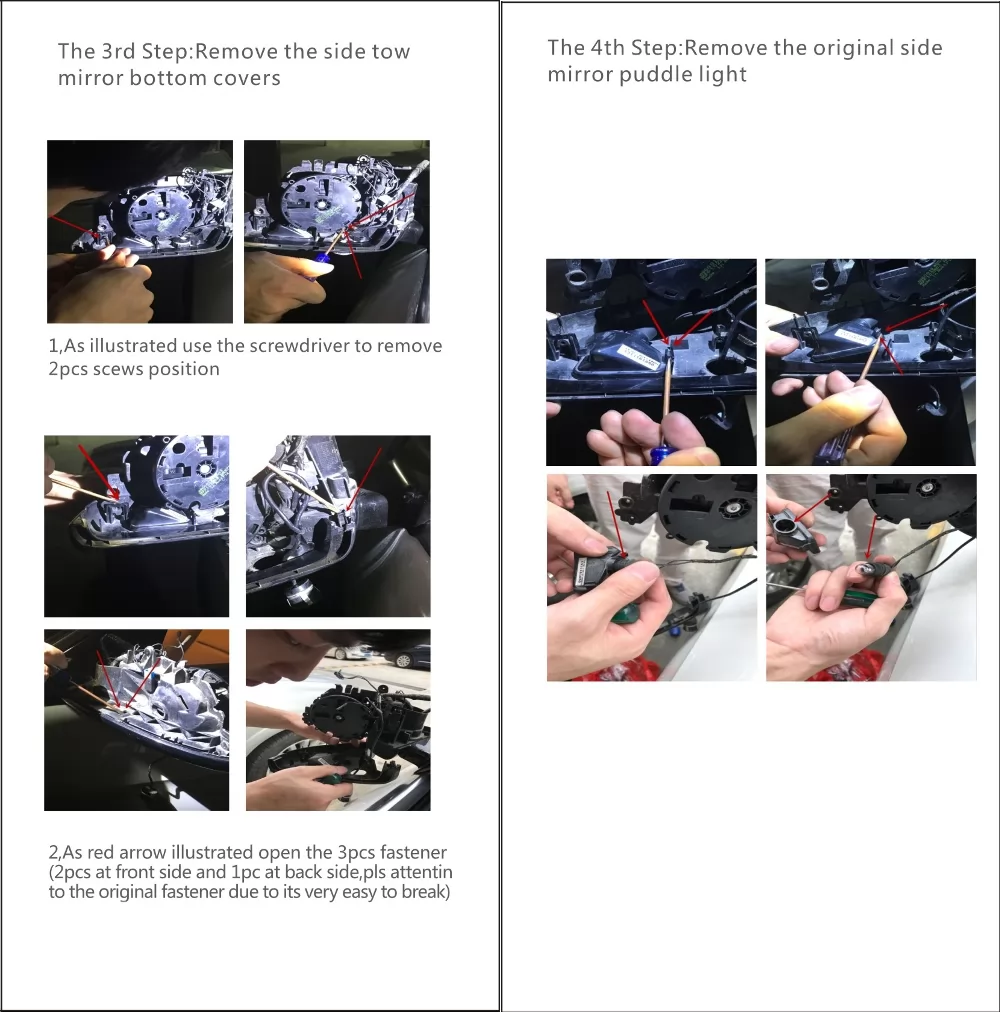 The 3rd Step:Remove the side tow mirror bottom covers

1,As illustrated use the screwdriver to remove 2pcs scews position

2,As red arrow illustrated open the 3pcs fastener (2pcs at front side and 1pc at back side,pls attentin to the original fastener due to its very easy to break)

The 4th Step:Remove the original side mirror puddle light