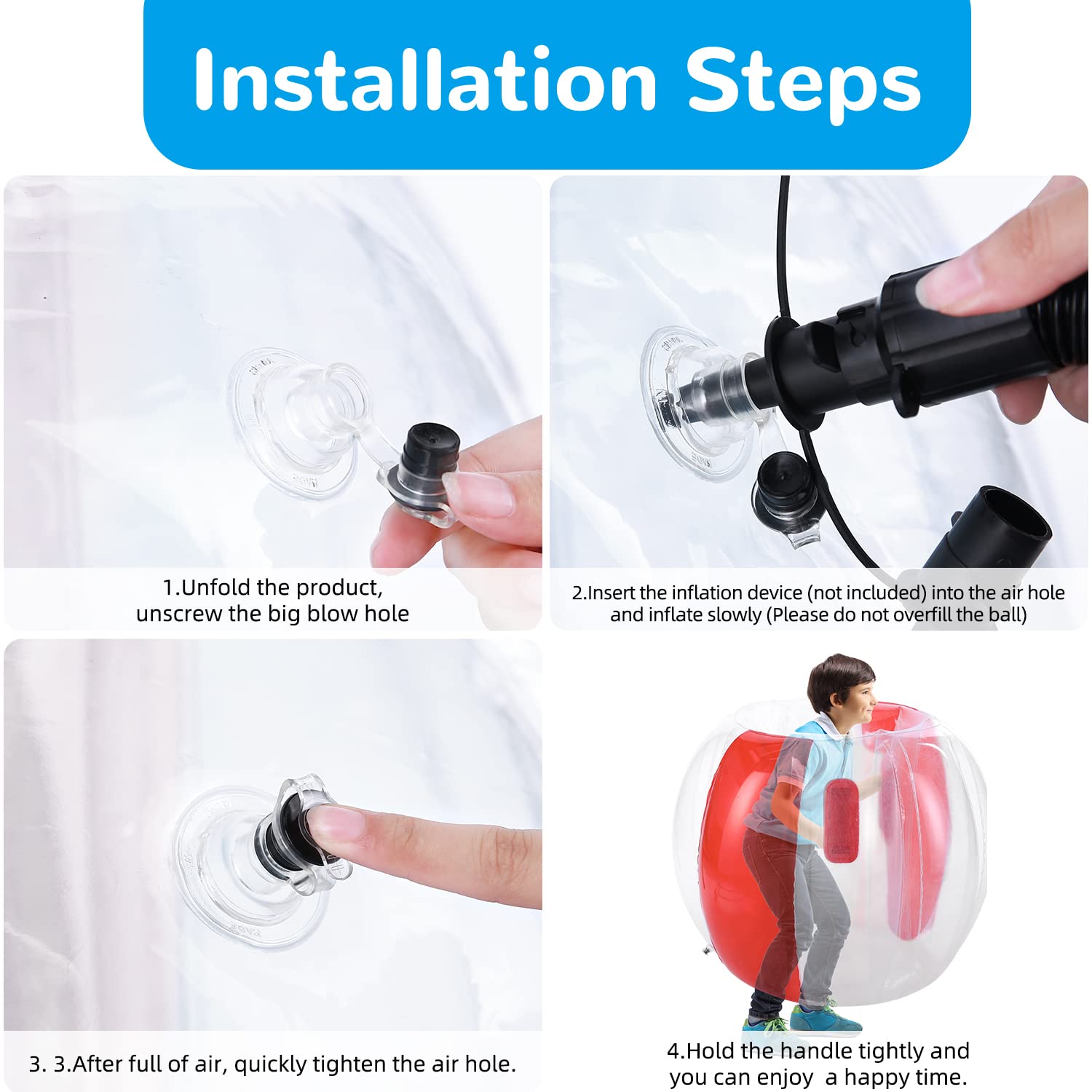 Installation Steps

1.Unfold the product, unscrew the big blow hole

2.Insert the inflation device (not included) into the air hole and inflate slowly (Please do not overfill the ball)

3. 3.After full of air, quickly tighten the air hole.

4.Hold the handle tightly and you can enjoy a happy time.