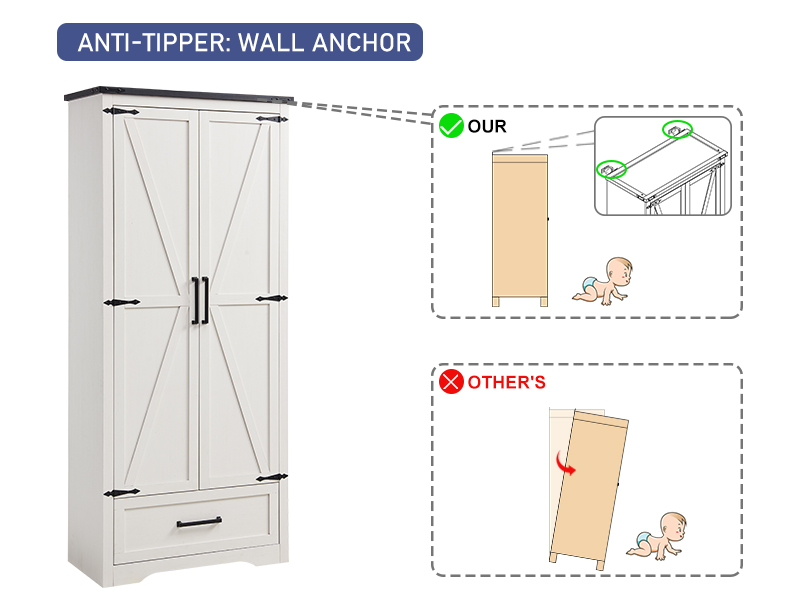 ANTI-TIPPER: WALL ANCHOR

OUR

OTHER'S