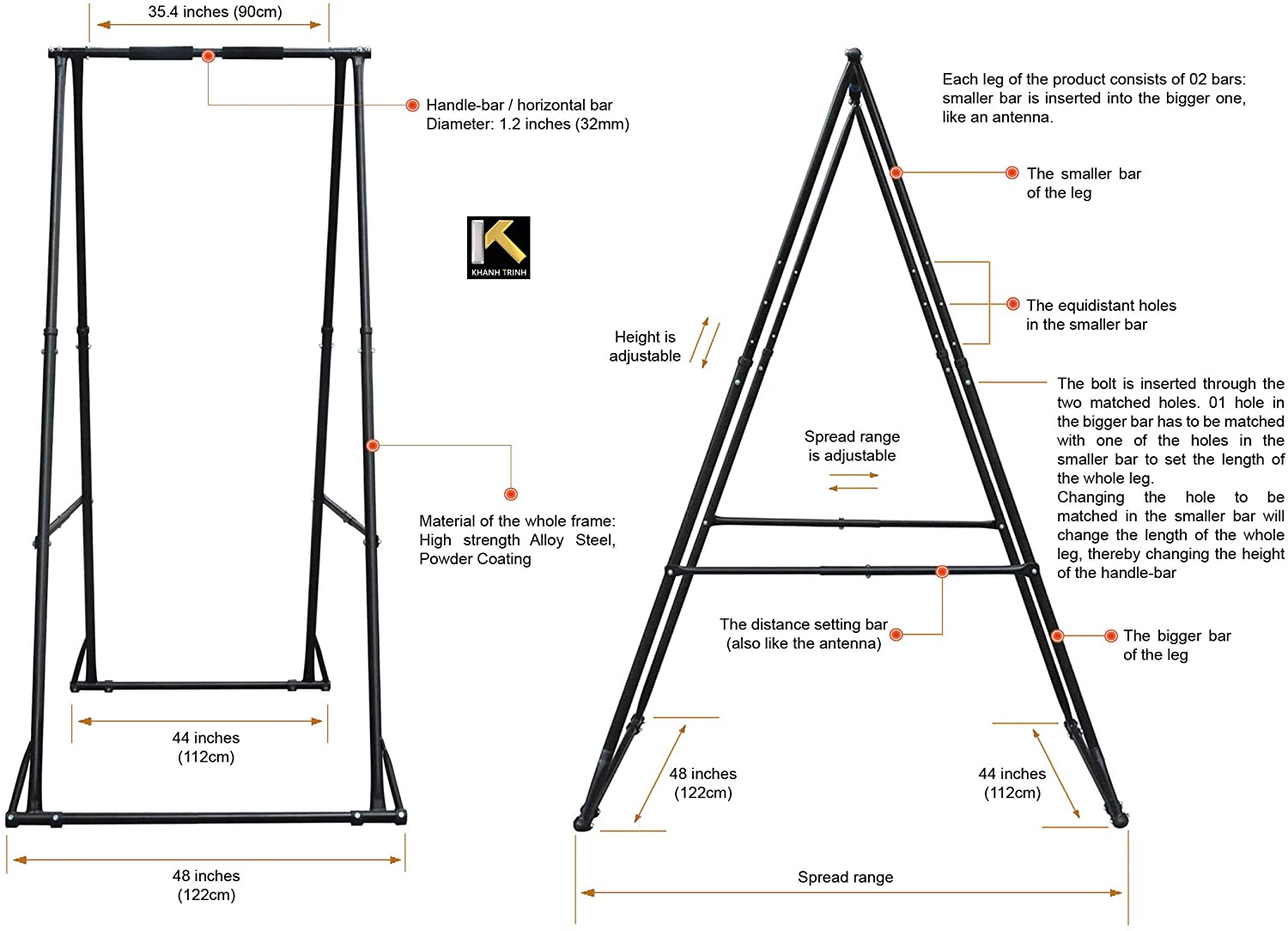 35.4 inches (90cm)

Handle-bar / horizontal bar
Diameter: 1.2 inches (32mm)

KHANH TRINH

Material of the whole frame:
High strength Alloy Steel,
Powder Coating

44 inches
(112cm)

48 inches
(122cm)

Each leg of the product consists of 02 bars: smaller bar is inserted into the bigger one, like an antenna.

The smaller bar of the leg

The equidistant holes in the smaller bar

Height is adjustable

The bolt is inserted through the two matched holes. 01 hole in the bigger bar has to be matched with one of the holes in the smaller bar to set the length of the whole leg.
Changing the hole to be matched in the smaller bar will change the length of the whole leg, thereby changing the height of the handle-bar

Spread range is adjustable

The distance setting bar
(also like the antenna)

The bigger bar of the leg

48 inches
(122cm)

44 inches
(112cm)

Spread range