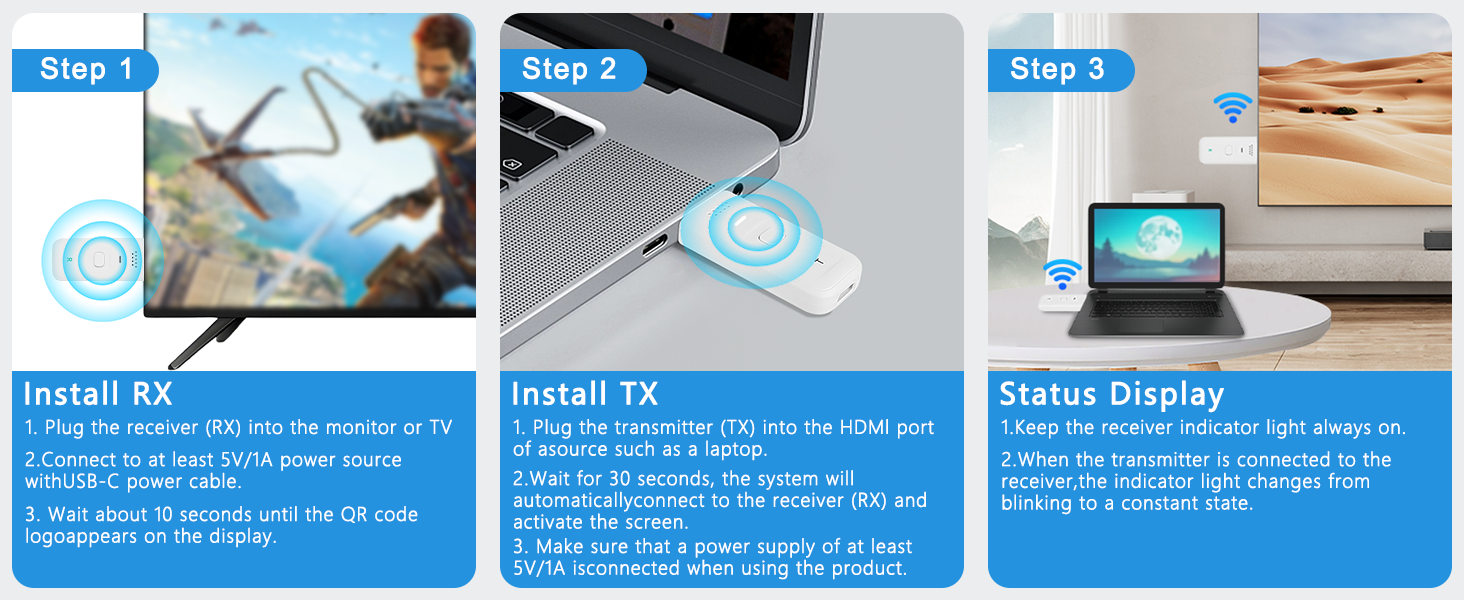 Step 1

Install RX

1. Plug the receiver (RX) into the monitor or TV

2.Connect to at least 5V/1A power source withUSB-C power cable.

3. Wait about 10 seconds until the QR code logoappears on the display.

Step 2

Install TX

1. Plug the transmitter (TX) into the HDMI port of asource such as a laptop.

2.Wait for 30 seconds, the system will automaticallyconnect to the receiver (RX) and activate the screen.

3. Make sure that a power supply of at least 5V/1A isconnected when using the product.

Step 3

Status Display

1.Keep the receiver indicator light always on.

2.When the transmitter is connected to the receiver,the indicator light changes from blinking to a constant state.