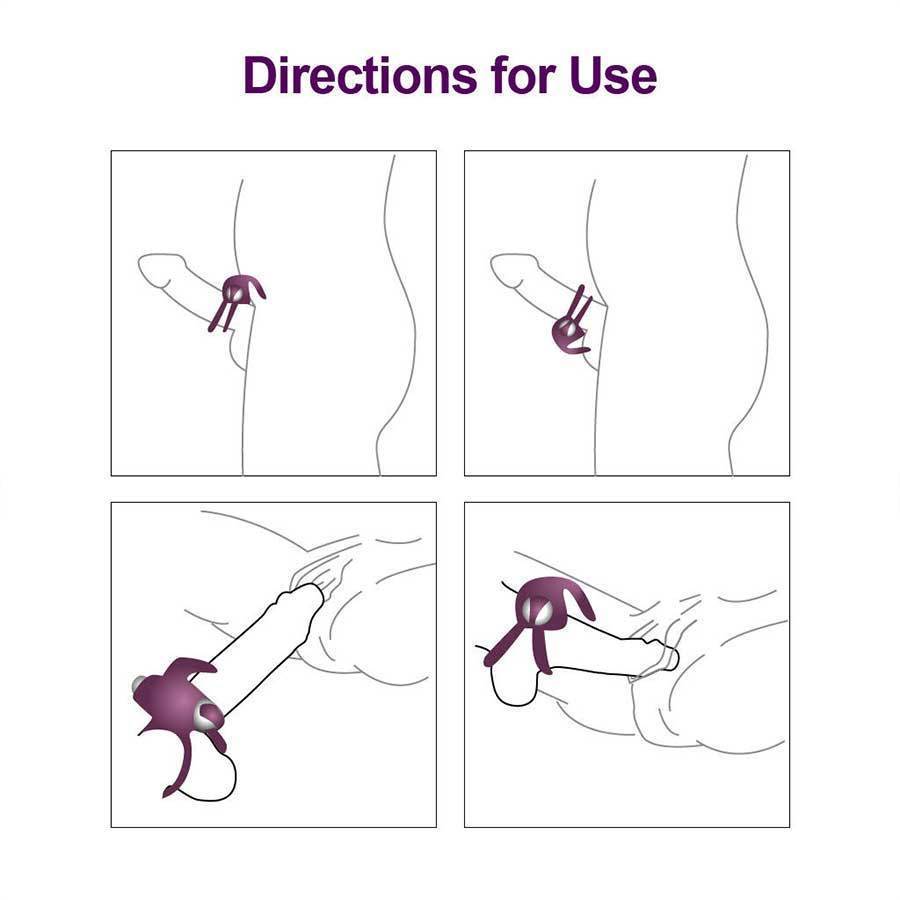 Directions for Use