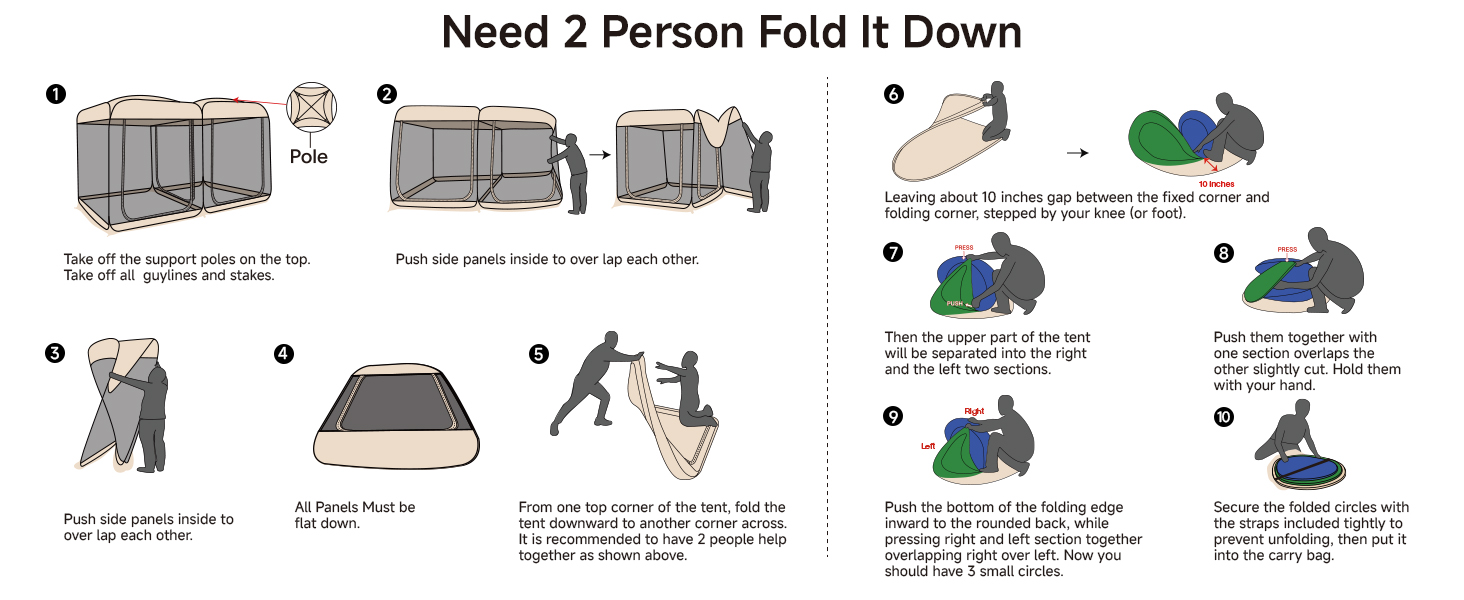 Need 2 Person Fold It Down

1

Pole

Take off the support poles on the top. Take off all guylines and stakes.

2

Push side panels inside to over lap each other.

3

Push side panels inside to over lap each other.

4

All Panels Must be flat down.

5

From one top corner of the tent, fold the tent downward to another corner across. It is recommended to have 2 people help together as shown above.

6

10 inches

Leaving about 10 inches gap between the fixed corner and folding corner, stepped by your knee (or foot).

7

PRESS

PUSH

Then the upper part of the tent will be separated into the right and the left two sections.

8

PRESS

Push them together with one section overlaps the other slightly cut. Hold them with your hand.

9

Right

Left

Push the bottom of the folding edge inward to the rounded back, while pressing right and left section together overlapping right over left. Now you should have 3 small circles.

10

Secure the folded circles with the straps included tightly to prevent unfolding, then put it into the carry bag.