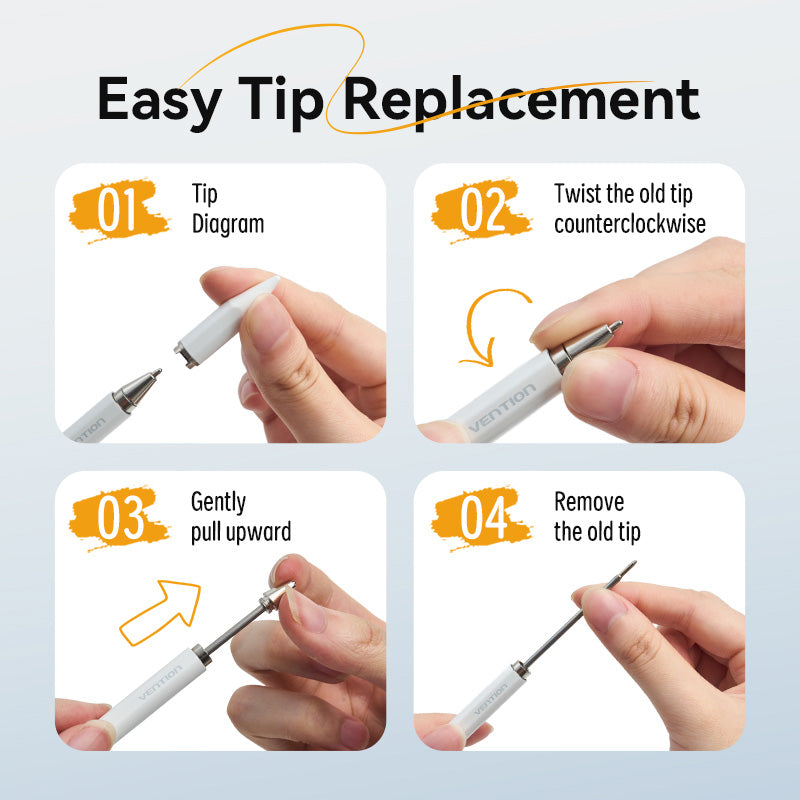 Easy Tip Replacement

01 Tip Diagram

VENTION

02 Twist the old tip counterclockwise

VENTION

03 Gently pull upward

VENTION

04 Remove the old tip

VENTION