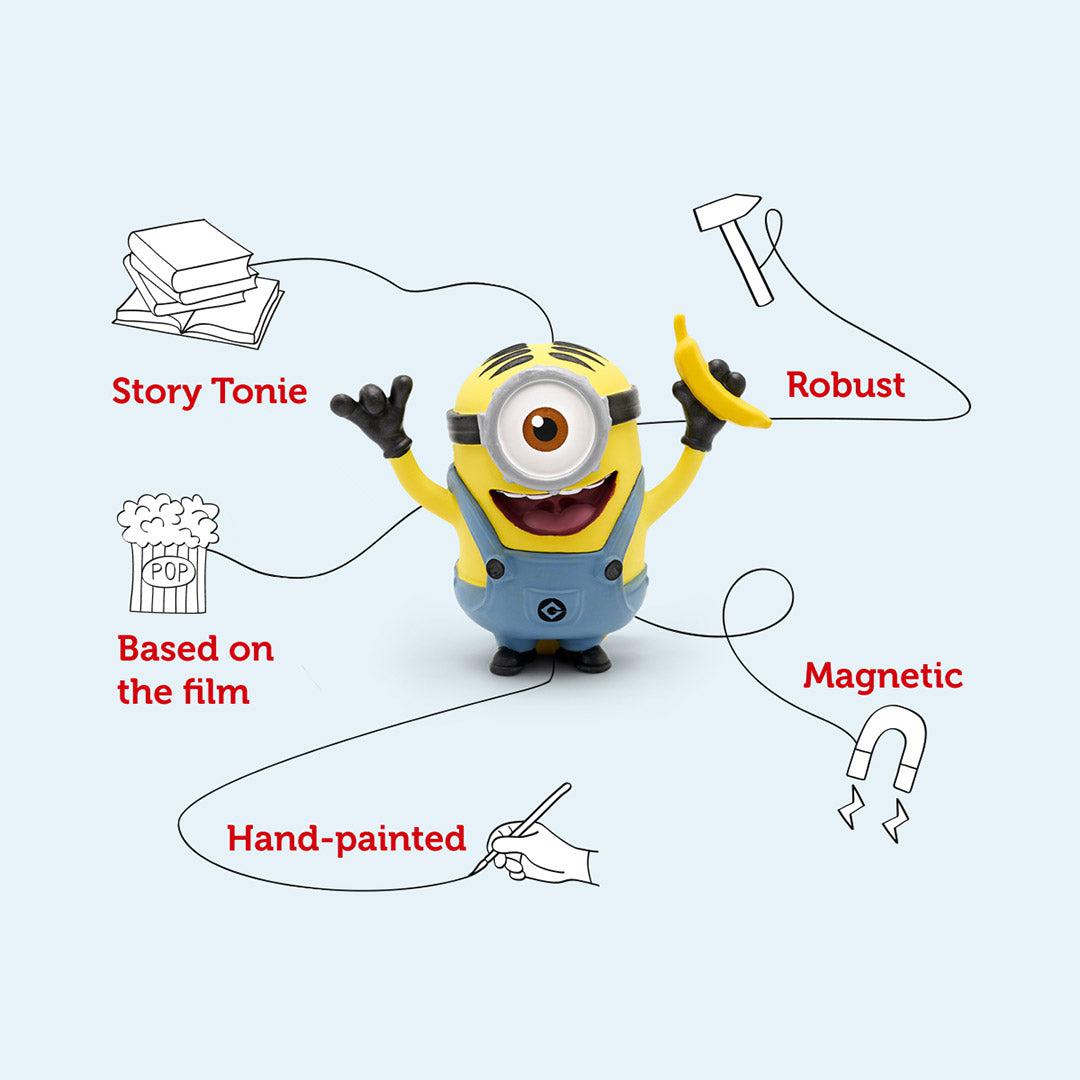 Story Tonie

Robust

POP

Based on the film

Magnetic

Hand-painted