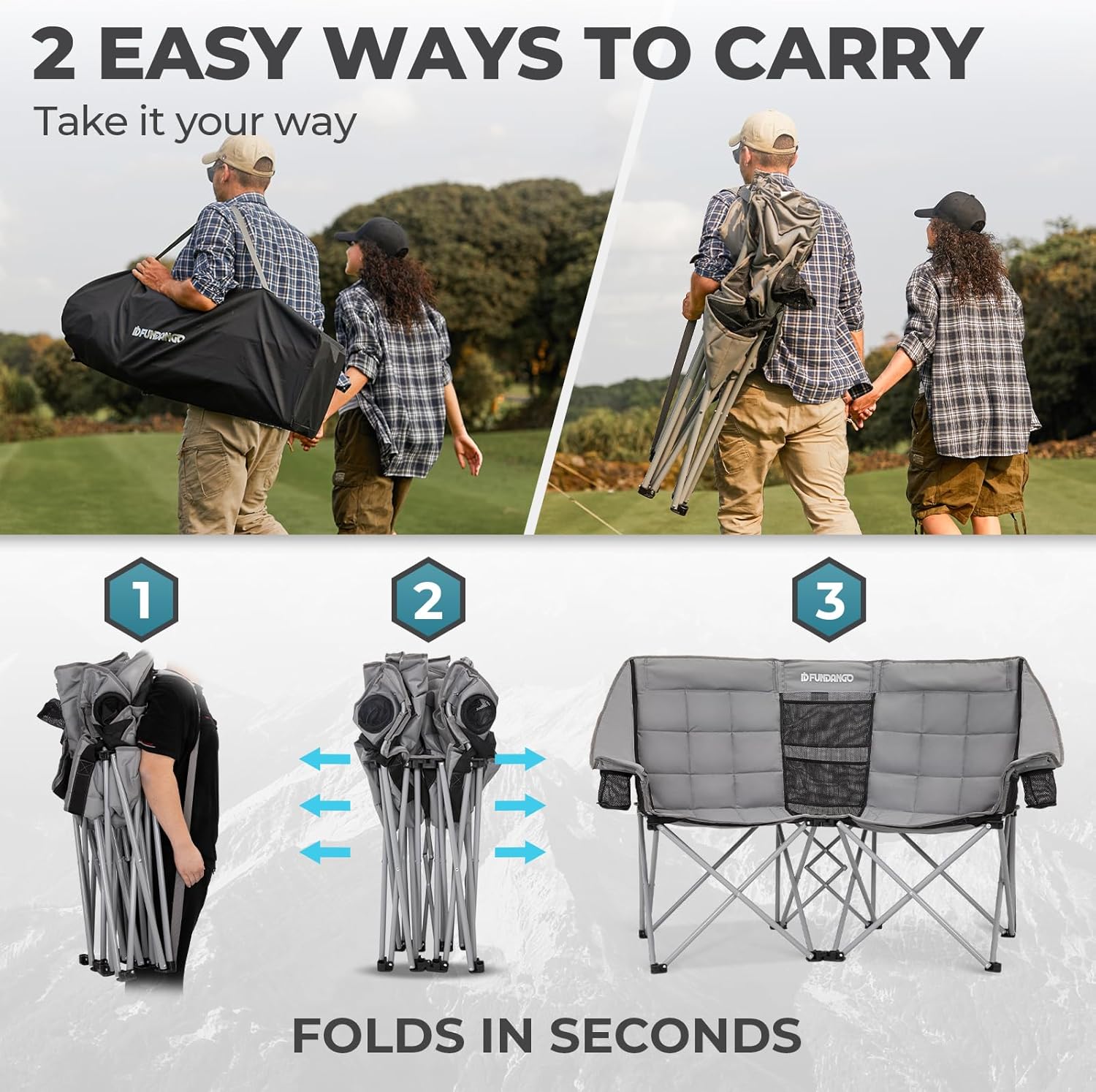 2 EASY WAYS TO CARRY

Take it your way

FUNDANGO

1

2

3

FUNDANGO

FOLDS IN SECONDS