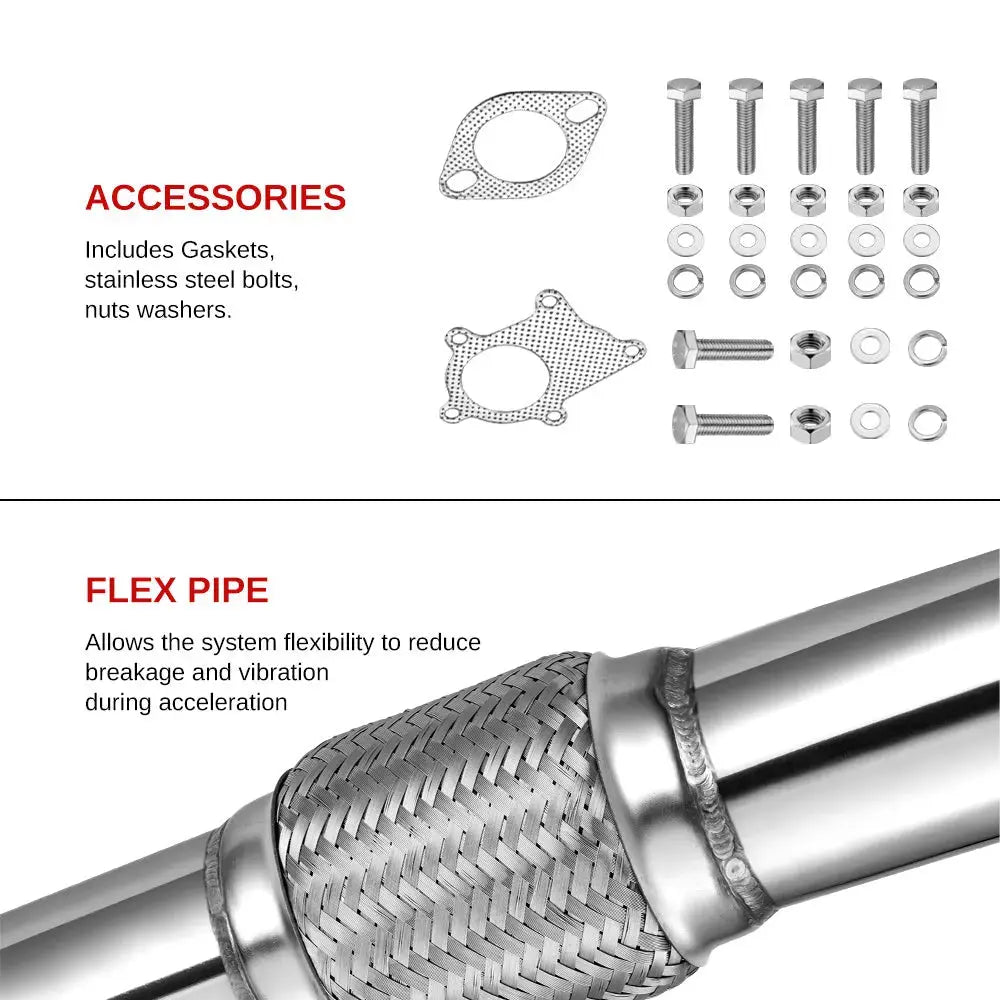 ACCESSORIES

Includes Gaskets, stainless steel bolts, nuts washers.

FLEX PIPE

Allows the system flexibility to reduce breakage and vibration during acceleration