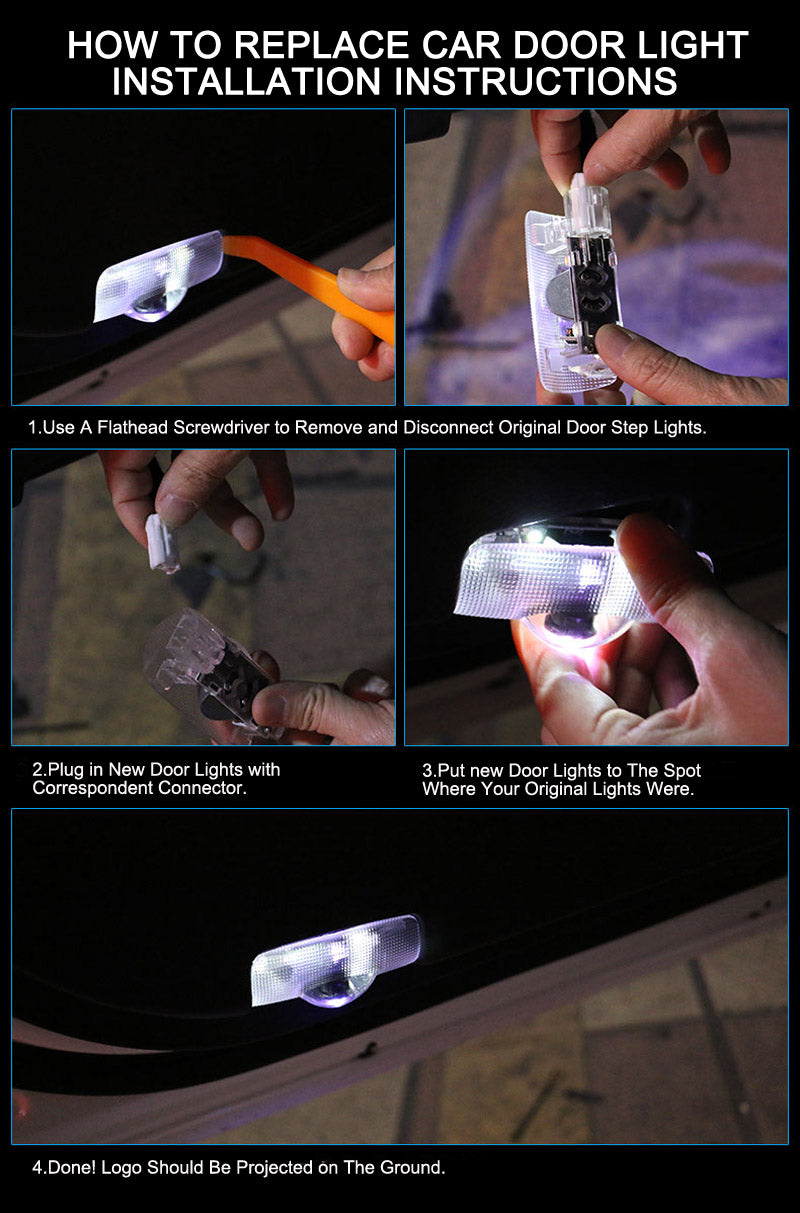 HOW TO REPLACE CAR DOOR LIGHT INSTALLATION INSTRUCTIONS

1.Use A Flathead Screwdriver to Remove and Disconnect Original Door Step Lights.

2.Plug in New Door Lights with Correspondent Connector.

3.Put new Door Lights to The Spot Where Your Original Lights Were.

4.Done! Logo Should Be Projected on The Ground.