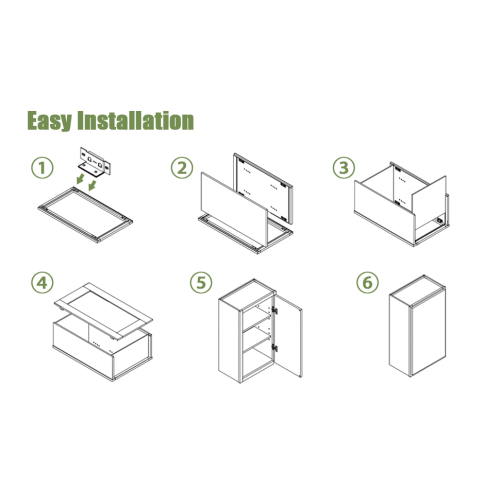 Easy Installation

①

②

③

④

⑤

⑥