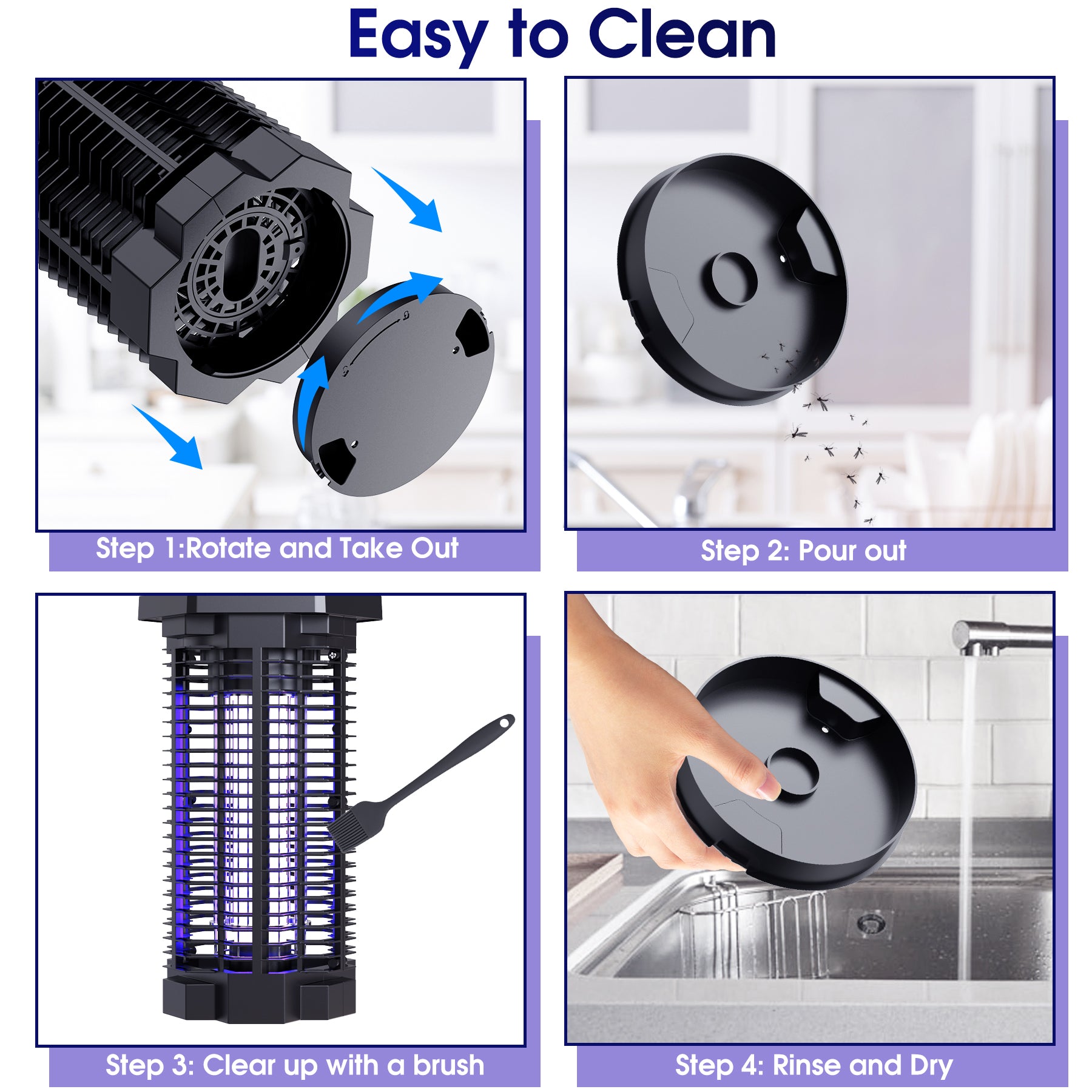 Easy to Clean

Step 1:Rotate and Take Out

Step 2: Pour out

Step 3: Clear up with a brush

Step 4: Rinse and Dry