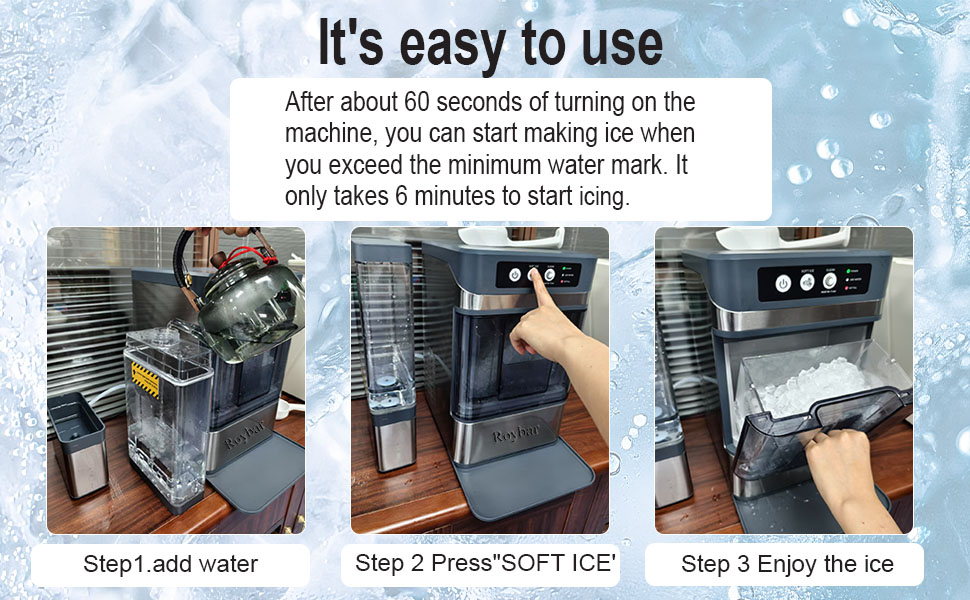 It's easy to use

After about 60 seconds of turning on the machine, you can start making ice when you exceed the minimum water mark. It only takes 6 minutes to start icing.

Roybar

Roybar

Step1.add water

Step 2 Press"SOFT ICE'

Step 3 Enjoy the ice